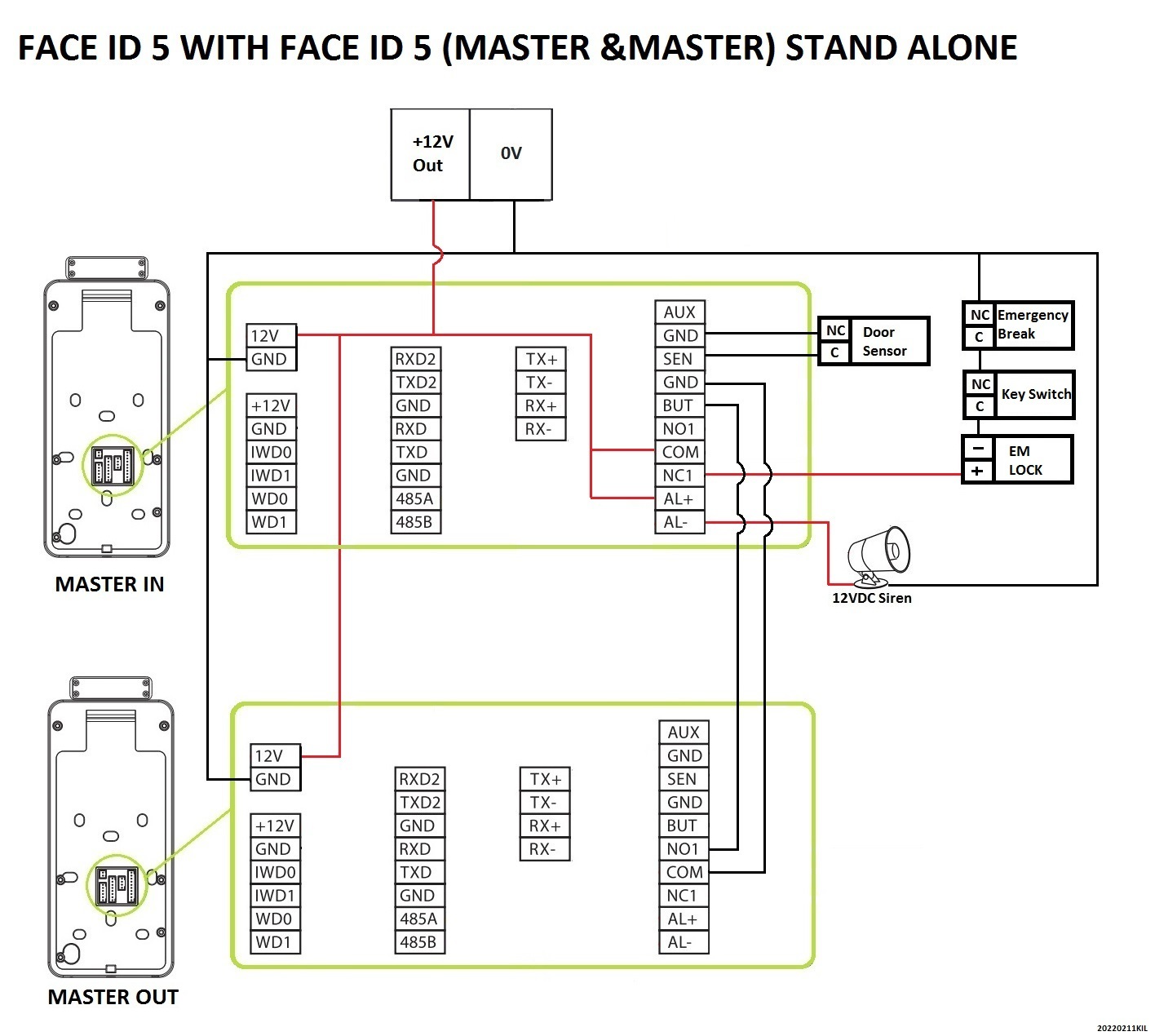 FACE ID 5 WITH FACE ID 5 (MASTER &MASTER) STAND ALONE

+12V Out

0V

12V
GND

+12V
GND
IWD0
IWD1
WD0
WD1

RXD2
TXD2
GND
RXD
TXD
GND
485A
485B

TX+
TX-
RX+
RX-

AUX
GND
SEN
GND
BUT
NO1
COM
NC1
AL+
AL-

NC
C
Door Sensor

NC
C
Emergency Break

NC
C
Key Switch

−
+
EM LOCK

12VDC Siren

MASTER IN

12V
GND

+12V
GND
IWD0
IWD1
WD0
WD1

RXD2
TXD2
GND
RXD
TXD
GND
485A
485B

TX+
TX-
RX+
RX-

AUX
GND
SEN
GND
BUT
NO1
COM
NC1
AL+
AL-

MASTER OUT

20220211KIL