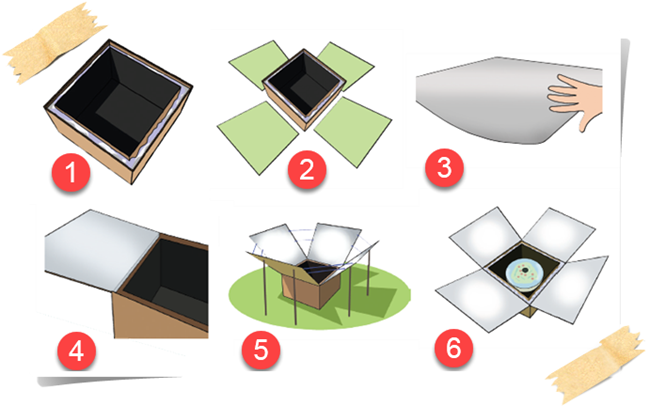 1

2

3

4

5

6