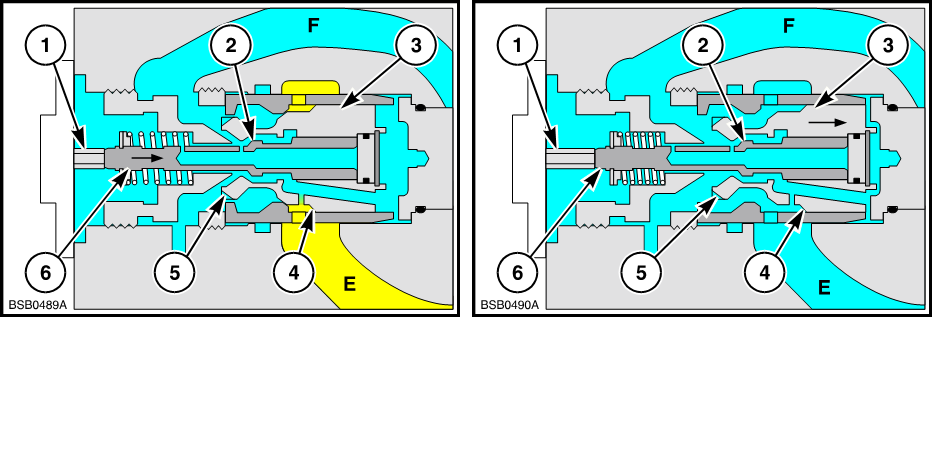 1
2
F
3
6
5
4
E
BSB0489A

1
2
F
3
6
5
4
E
BSB0490A