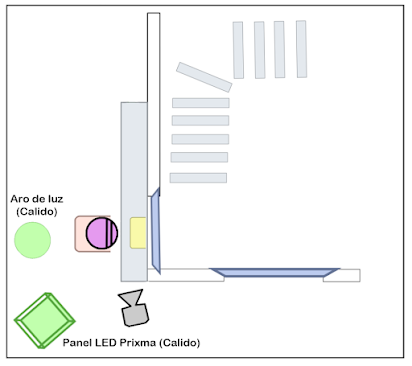 Aro de luz
(Calido)

Panel LED Prixma (Calido)