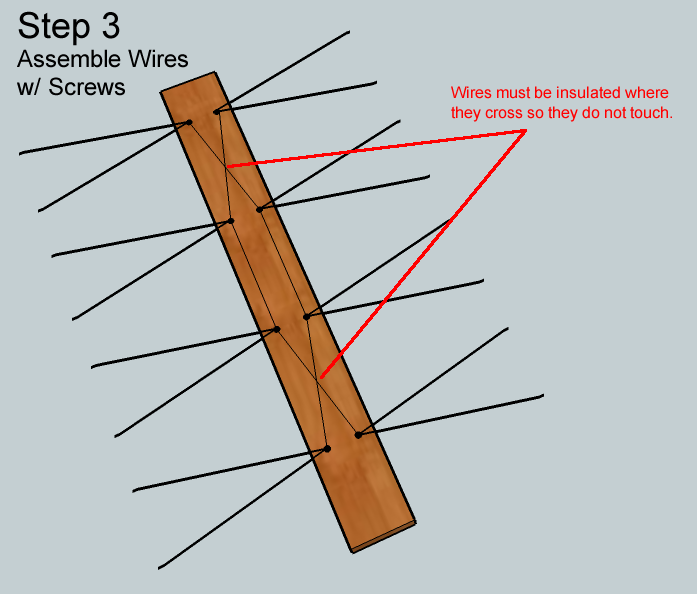 Step 3
Assemble Wires
w/ Screws

Wires must be insulated where they cross so they do not touch.