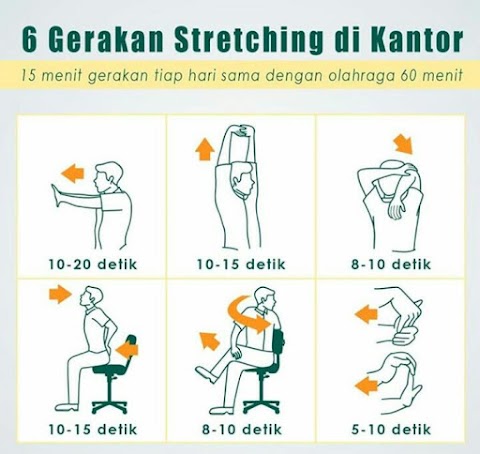 6 Gerakan Stretching di Kantor

15 menit gerakan tiap hari sama dengan olahraga 60 menit

10-20 detik

10-15 detik

8-10 detik

10-15 detik

8-10 detik

5-10 detik