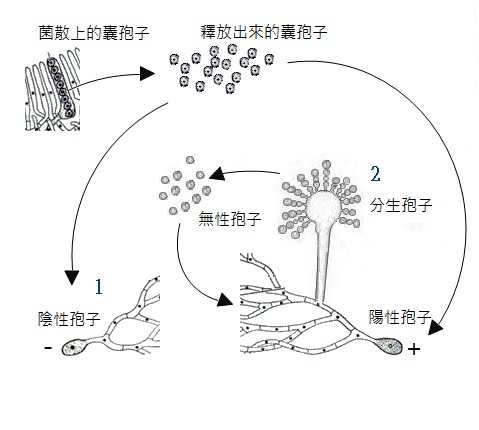 菌散上的囊孢子

釋放出來的囊孢子

2

分生孢子

無性孢子

1

陰性孢子

-

陽性孢子

+