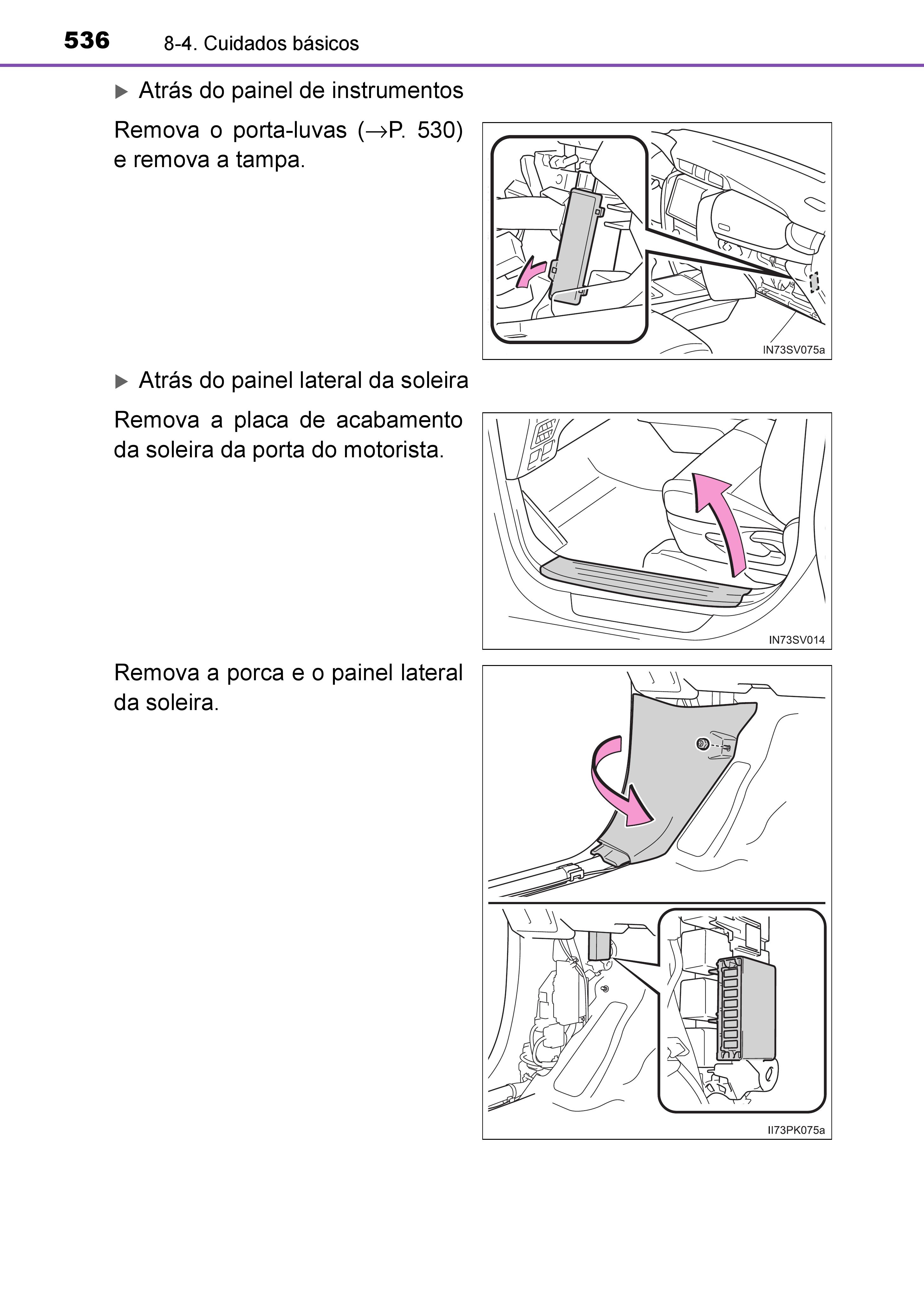 536 8-4. Cuidados básicos

▶ Atrás do painel de instrumentos

Remova o porta-luvas (→P. 530) e remova a tampa.

IN73SV075a

▶ Atrás do painel lateral da soleira

Remova a placa de acabamento da soleira da porta do motorista.

IN73SV014

Remova a porca e o painel lateral da soleira.

II73PK075a