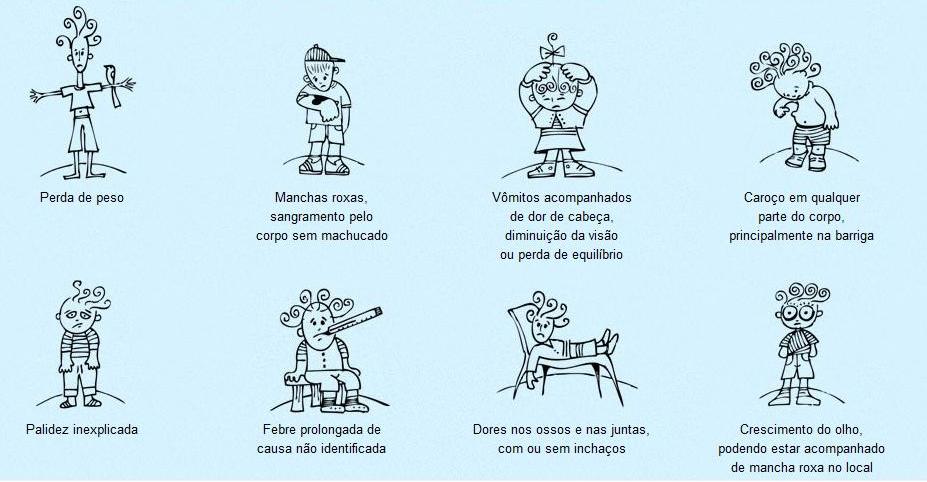 Perda de peso

Manchas roxas, sangramento pelo corpo sem machucado

Vômitos acompanhados de dor de cabeça, diminuição da visão ou perda de equilíbrio

Caroço em qualquer parte do corpo, principalmente na barriga

Palidez inexplicada

Febre prolongada de causa não identificada

Dores nos ossos e nas juntas, com ou sem inchaços

Crescimento do olho, podendo estar acompanhado de mancha roxa no local