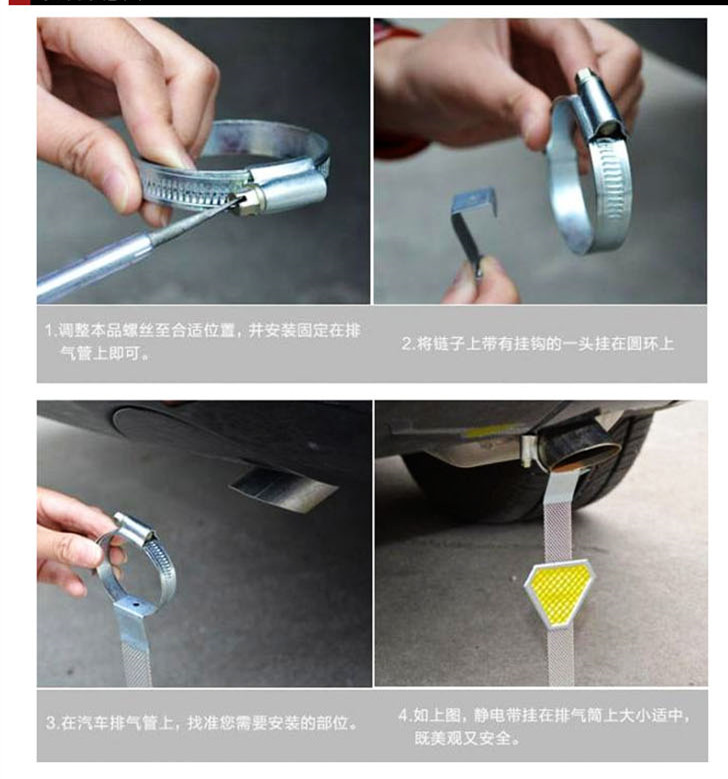 1.调整本品螺丝至合适位置，并安装固定在排气管上即可。

2.将链子上带有挂钩的一头挂在圆环上

3.在汽车排气管上，找准您需要安装的部位。

4.如上图，静电带挂在排气筒上大小适中，既美观又安全。