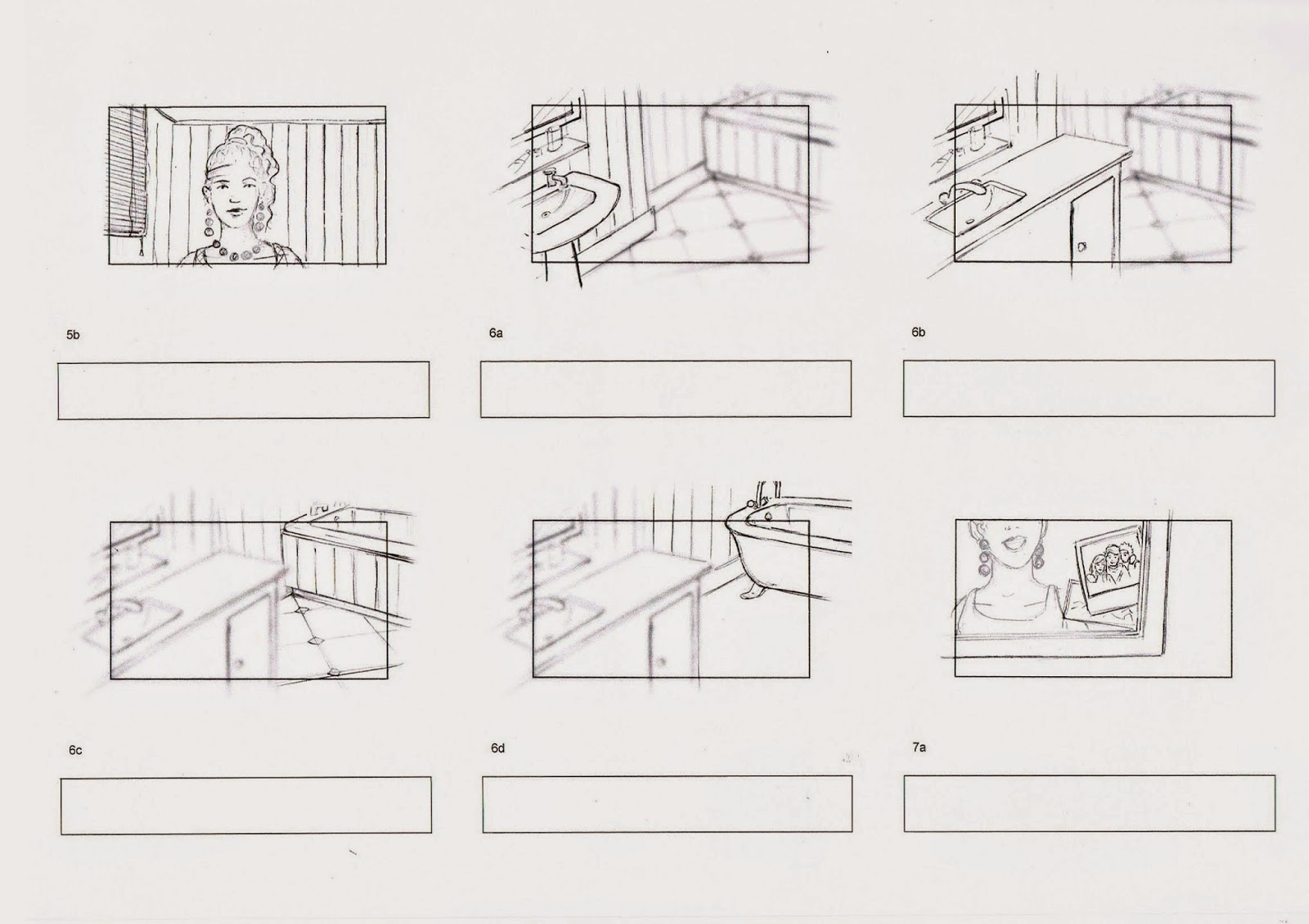 5b

6a

6b

6c

6d

7a