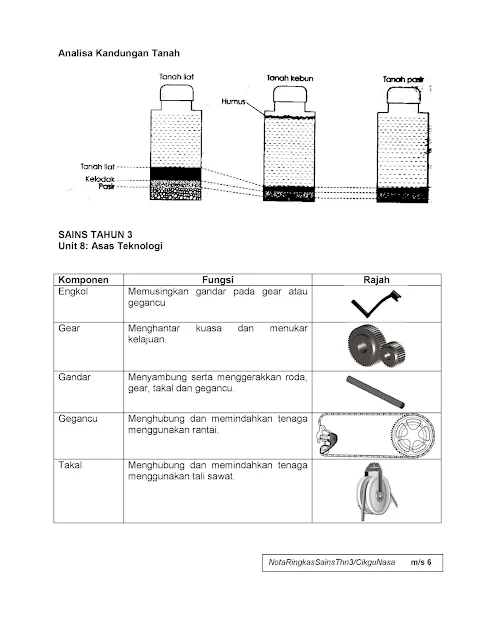 Analisa Kandungan Tanah

Tanah liat

Tanah kebun

Tanah pasir

Humus

Tanah liat

Kelodak

Pasir

SAINS TAHUN 3
Unit 8: Asas Teknologi

| Komponen | Fungsi | Rajah |
|---|---|---|
| Engkol | Memusingkan gandar pada gear atau gegancu | |
| Gear | Menghantar kuasa dan menukar kelajuan. | |
| Gandar | Menyambung serta menggerakkan roda, gear, takal dan gegancu. | |
| Gegancu | Menghubung dan memindahkan tenaga menggunakan rantai. | |
| Takal | Menghubung dan memindahkan tenaga menggunakan tali sawat. | |

NotaRingkasSainsThn3/CikguNasa m/s 6