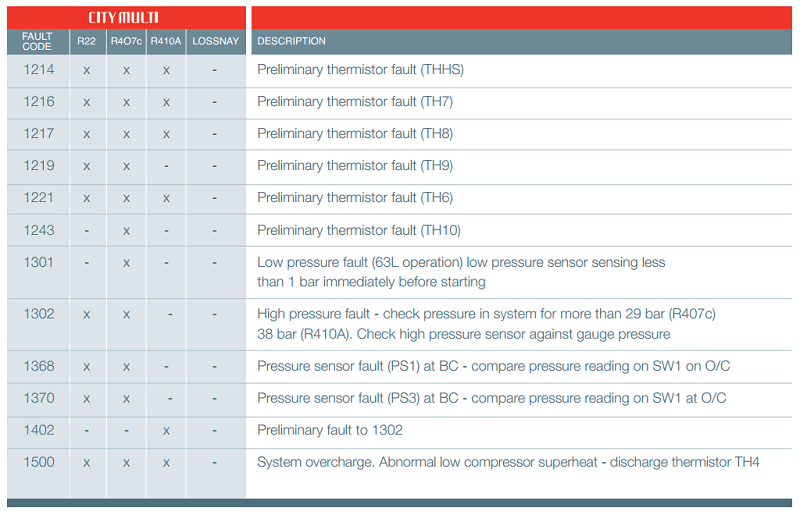 CITY MULTI

| FAULT CODE | R22 | R4O7c | R410A | LOSSNAY | DESCRIPTION |
|---|---|---|---|---|---|
| 1214 | x | x | x | - | Preliminary thermistor fault (THHS) |
| 1216 | x | x | x | - | Preliminary thermistor fault (TH7) |
| 1217 | x | x | x | - | Preliminary thermistor fault (TH8) |
| 1219 | x | x | - | - | Preliminary thermistor fault (TH9) |
| 1221 | x | x | x | - | Preliminary thermistor fault (TH6) |
| 1243 | - | x | - | - | Preliminary thermistor fault (TH10) |
| 1301 | - | x | - | - | Low pressure fault (63L operation) low pressure sensor sensing less than 1 bar immediately before starting |
| 1302 | x | x | - | - | High pressure fault - check pressure in system for more than 29 bar (R407c) 38 bar (R410A). Check high pressure sensor against gauge pressure |
| 1368 | x | x | - | - | Pressure sensor fault (PS1) at BC - compare pressure reading on SW1 on O/C |
| 1370 | x | x | - | - | Pressure sensor fault (PS3) at BC - compare pressure reading on SW1 at O/C |
| 1402 | - | - | x | - | Preliminary fault to 1302 |
| 1500 | x | x | x | - | System overcharge. Abnormal low compressor superheat - discharge thermistor TH4 |