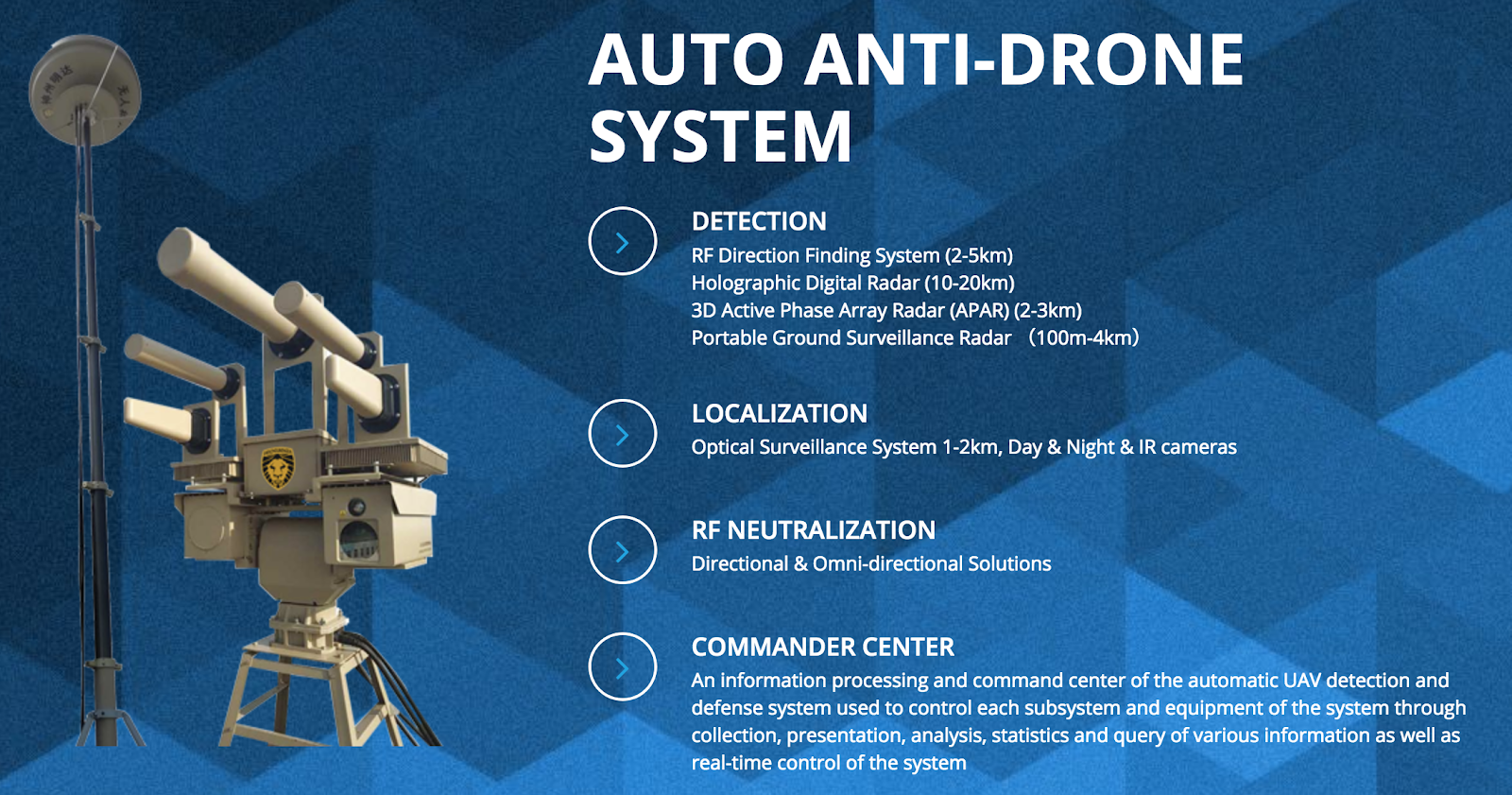 AUTO ANTI-DRONE SYSTEM

DETECTION
RF Direction Finding System (2-5km)
Holographic Digital Radar (10-20km)
3D Active Phase Array Radar (APAR) (2-3km)
Portable Ground Surveillance Radar （100m-4km）

LOCALIZATION
Optical Surveillance System 1-2km, Day & Night & IR cameras

RF NEUTRALIZATION
Directional & Omni-directional Solutions

COMMANDER CENTER
An information processing and command center of the automatic UAV detection and defense system used to control each subsystem and equipment of the system through collection, presentation, analysis, statistics and query of various information as well as real-time control of the system