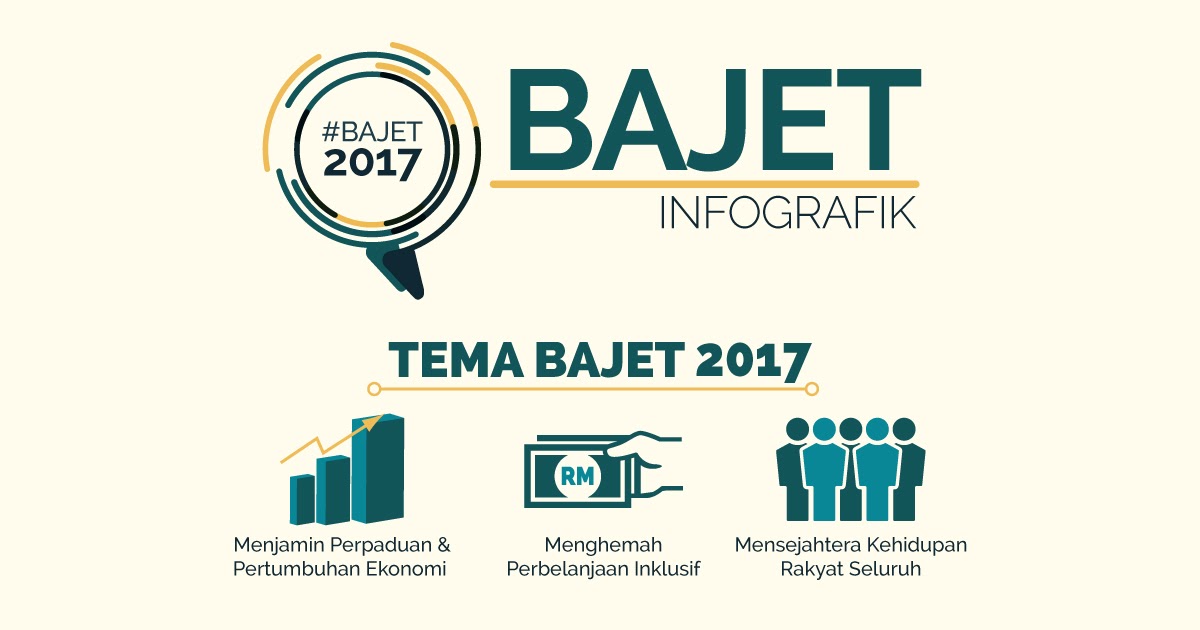 #BAJET 2017

BAJET
INFOGRAFIK

TEMA BAJET 2017

Menjamin Perpaduan & Pertumbuhan Ekonomi

RM

Menghemah Perbelanjaan Inklusif

Mensejahtera Kehidupan Rakyat Seluruh