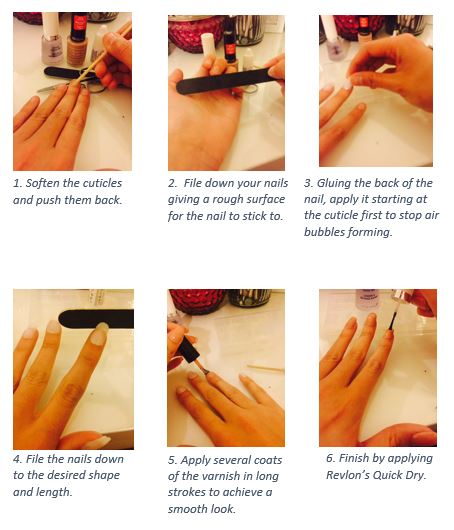 1. Soften the cuticles and push them back.

2. File down your nails giving a rough surface for the nail to stick to.

3. Gluing the back of the nail, apply it starting at the cuticle first to stop air bubbles forming.

4. File the nails down to the desired shape and length.

5. Apply several coats of the varnish in long strokes to achieve a smooth look.

6. Finish by applying Revlon's Quick Dry.