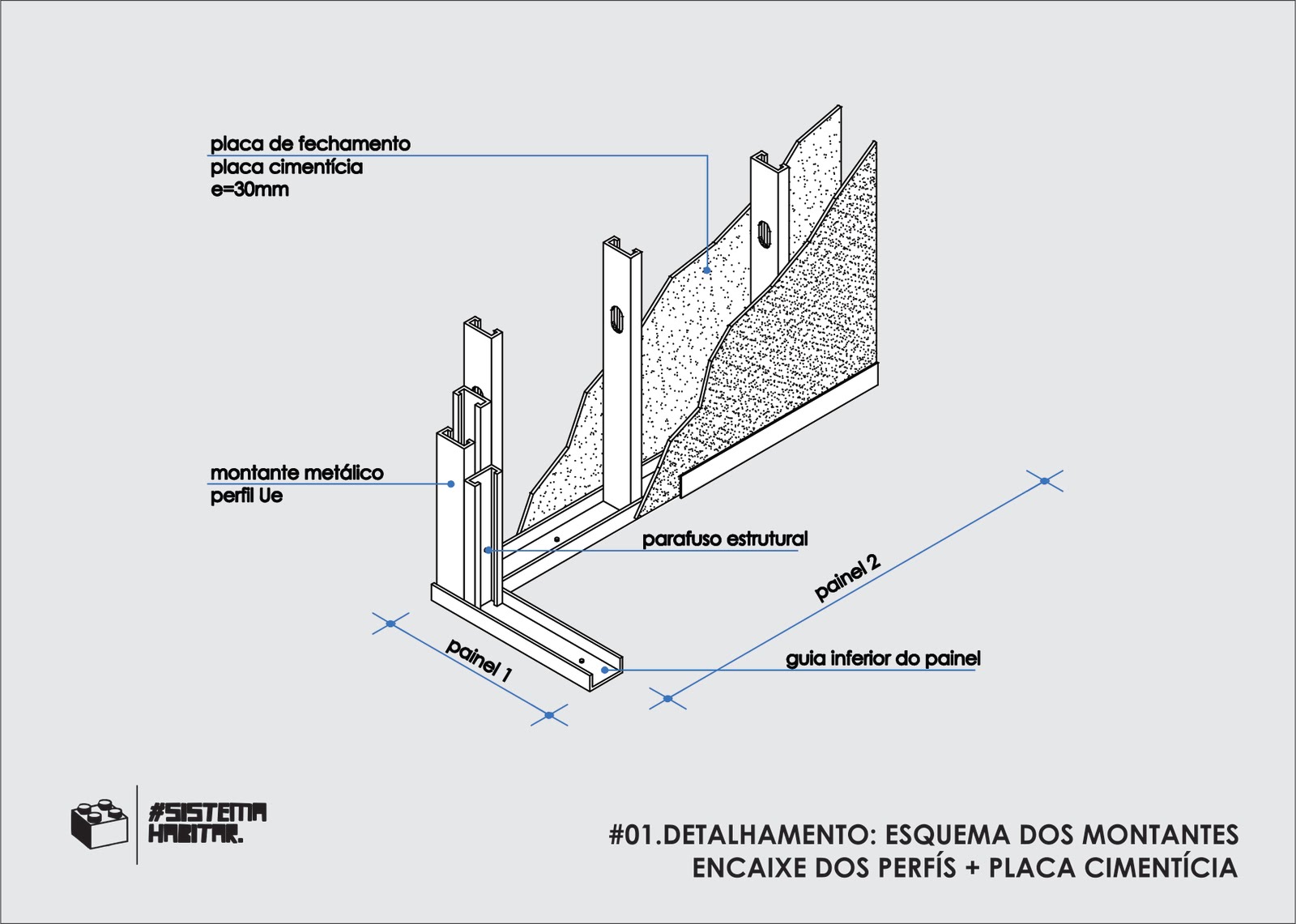 placa de fechamento
placa cimentícia
e=30mm

montante metálico
perfil Ue

parafuso estrutural

painel 2

painel 1

guia inferior do painel

#SISTEMA HABITAR.

#01.DETALHAMENTO: ESQUEMA DOS MONTANTES
ENCAIXE DOS PERFÍS + PLACA CIMENTÍCIA