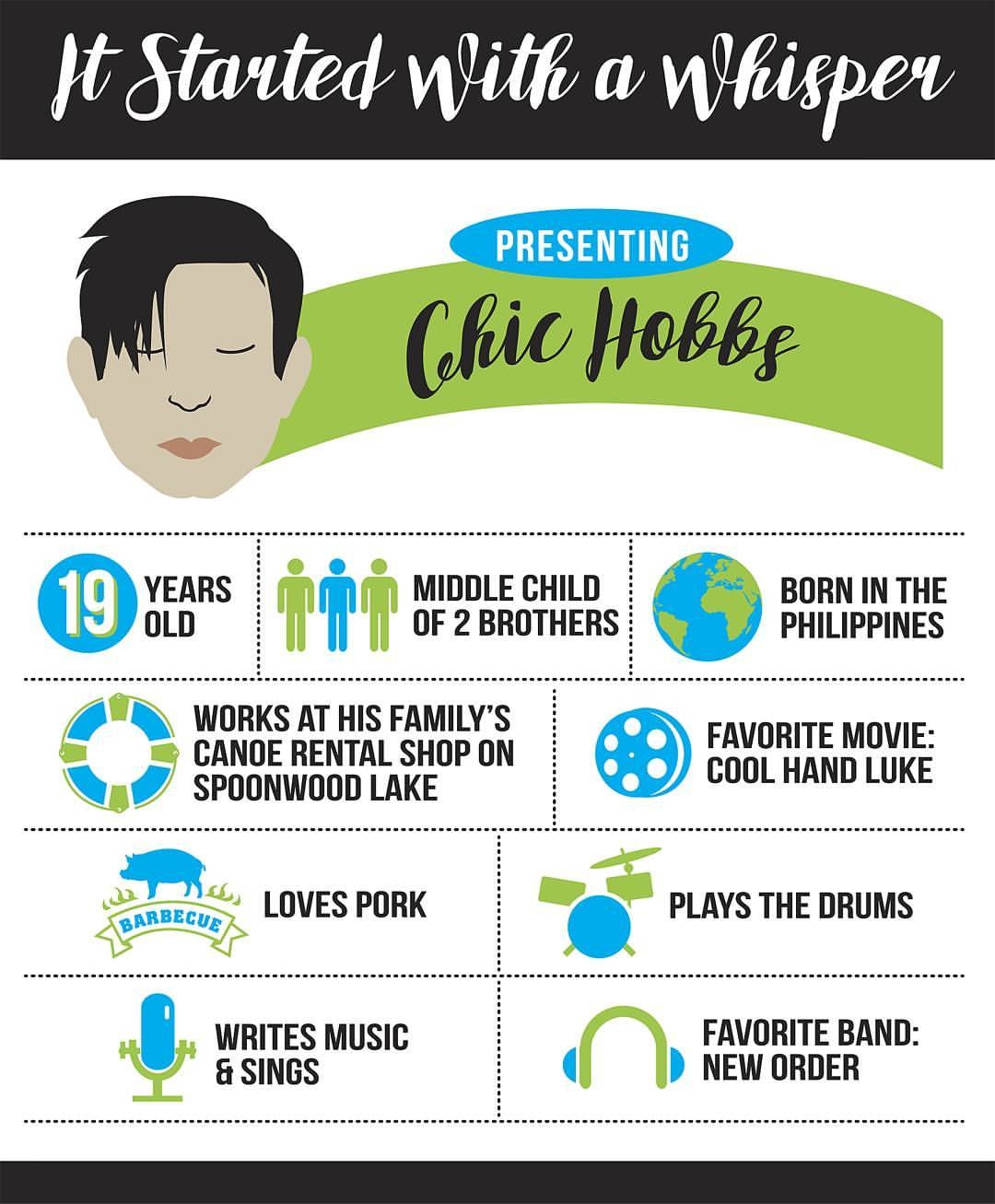 It Started With a Whisper

PRESENTING

Chic Hobbs

19 YEARS OLD

MIDDLE CHILD OF 2 BROTHERS

BORN IN THE PHILIPPINES

WORKS AT HIS FAMILY'S CANOE RENTAL SHOP ON SPOONWOOD LAKE

FAVORITE MOVIE: COOL HAND LUKE

BARBECUE

LOVES PORK

PLAYS THE DRUMS

WRITES MUSIC & SINGS

FAVORITE BAND: NEW ORDER