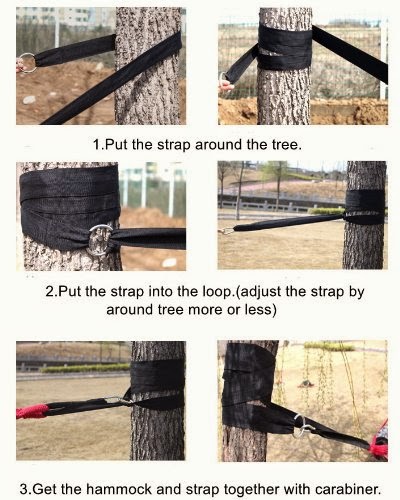 1.Put the strap around the tree.

2.Put the strap into the loop.(adjust the strap by around tree more or less)

3.Get the hammock and strap together with carabiner.