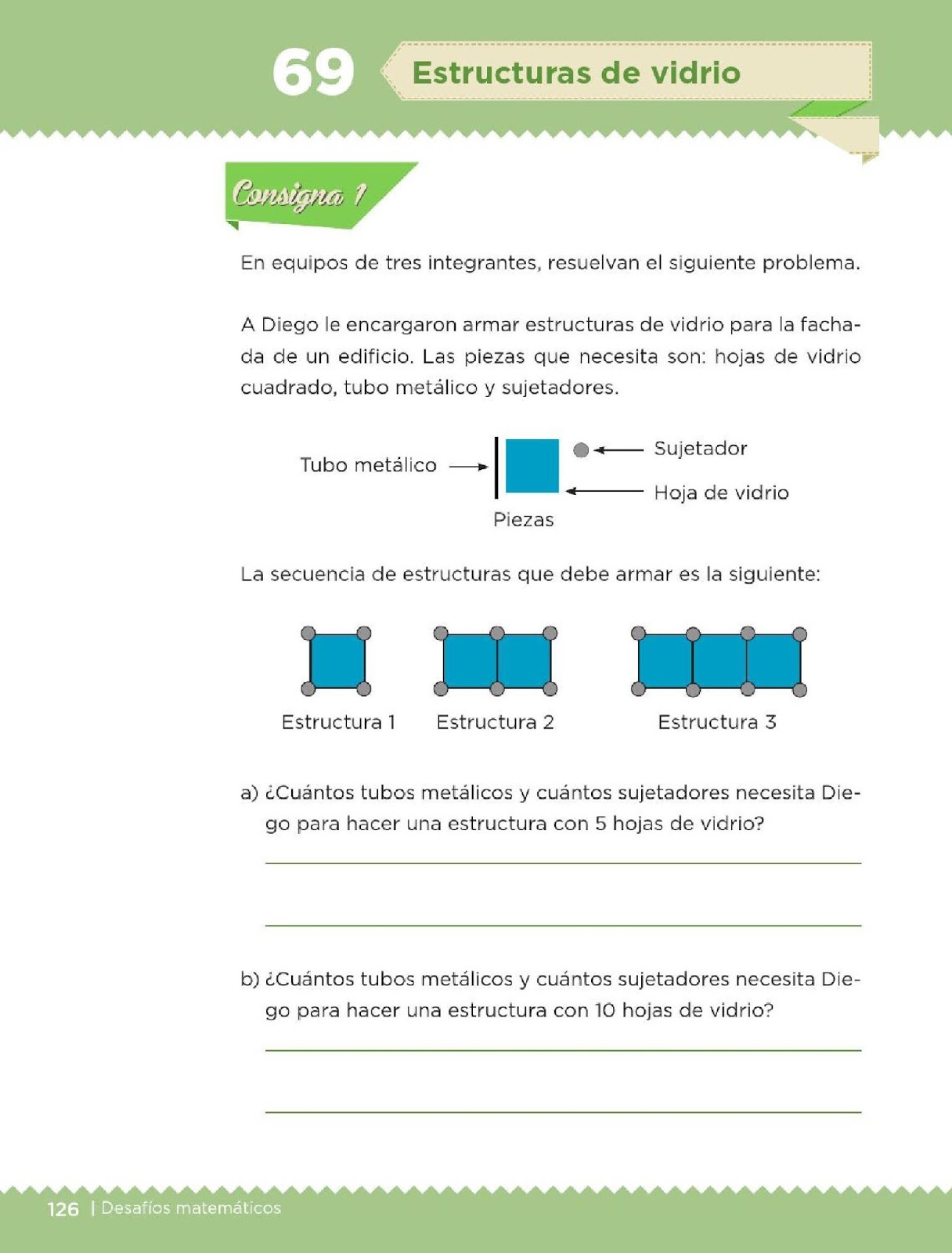 69 Estructuras de vidrio

Consigna 1

En equipos de tres integrantes, resuelvan el siguiente problema.

A Diego le encargaron armar estructuras de vidrio para la fachada de un edificio. Las piezas que necesita son: hojas de vidrio cuadrado, tubo metálico y sujetadores.

Tubo metálico
Sujetador
Hoja de vidrio
Piezas

La secuencia de estructuras que debe armar es la siguiente:

Estructura 1
Estructura 2
Estructura 3

a) ¿Cuántos tubos metálicos y cuántos sujetadores necesita Diego para hacer una estructura con 5 hojas de vidrio?

b) ¿Cuántos tubos metálicos y cuántos sujetadores necesita Diego para hacer una estructura con 10 hojas de vidrio?

126 | Desafíos matemáticos