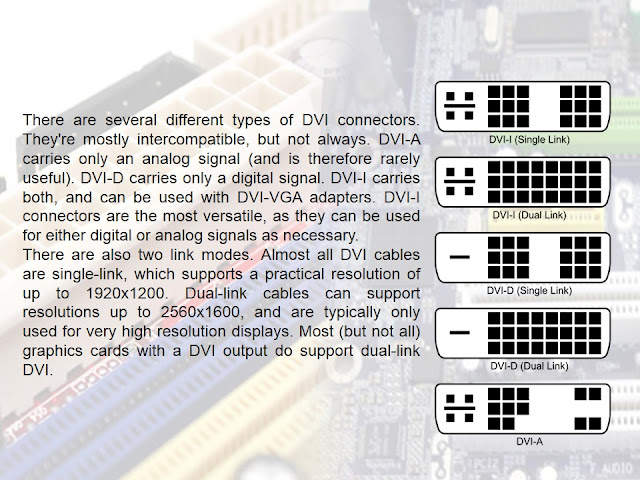 There are several different types of DVI connectors. They're mostly intercompatible, but not always. DVI-A carries only an analog signal (and is therefore rarely useful). DVI-D carries only a digital signal. DVI-I carries both, and can be used with DVI-VGA adapters. DVI-I connectors are the most versatile, as they can be used for either digital or analog signals as necessary.
There are also two link modes. Almost all DVI cables are single-link, which supports a practical resolution of up to 1920x1200. Dual-link cables can support resolutions up to 2560x1600, and are typically only used for very high resolution displays. Most (but not all) graphics cards with a DVI output do support dual-link DVI.

DVI-I (Single Link)

DVI-I (Dual Link)

DVI-D (Single Link)

DVI-D (Dual Link)

DVI-A