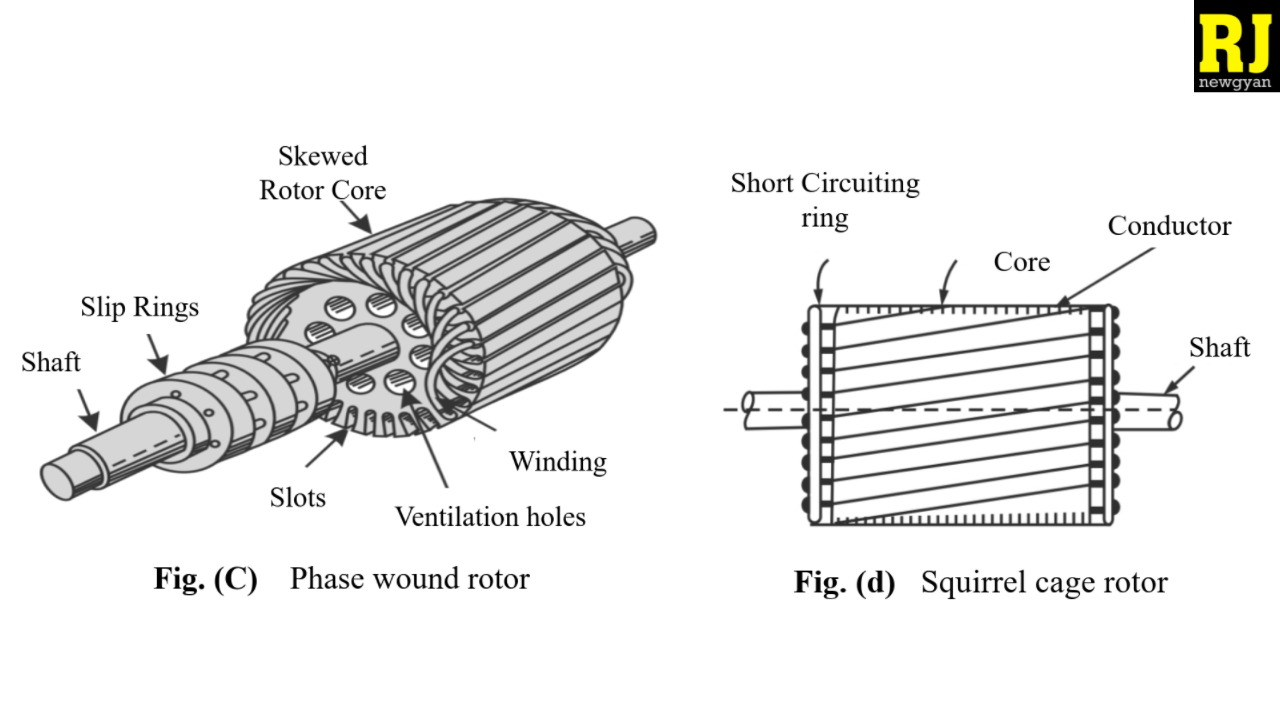 RJ
newgyan

Skewed Rotor Core

Slip Rings

Shaft

Slots

Ventilation holes

Winding

Fig. (C) Phase wound rotor

Short Circuiting ring

Core

Conductor

Shaft

Fig. (d) Squirrel cage rotor