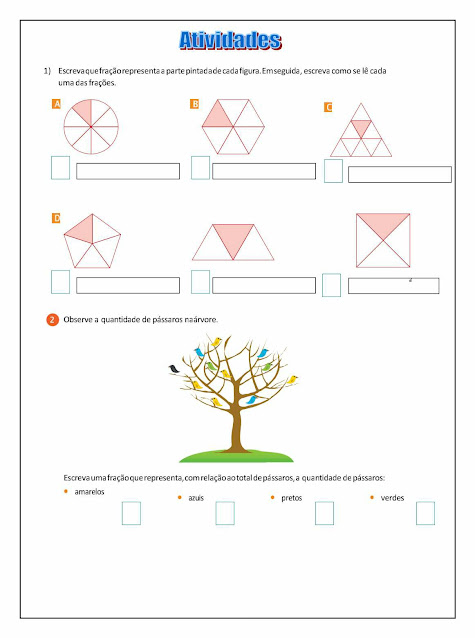 Atividades

1) Escreva que fração representa a parte pintada de cada figura. Em seguida, escreva como se lê cada uma das frações.

A

B

C

D

2 Observe a quantidade de pássaros na árvore.

Escreva uma fração que representa, com relação ao total de pássaros, a quantidade de pássaros:

• amarelos

• azuis

• pretos

• verdes