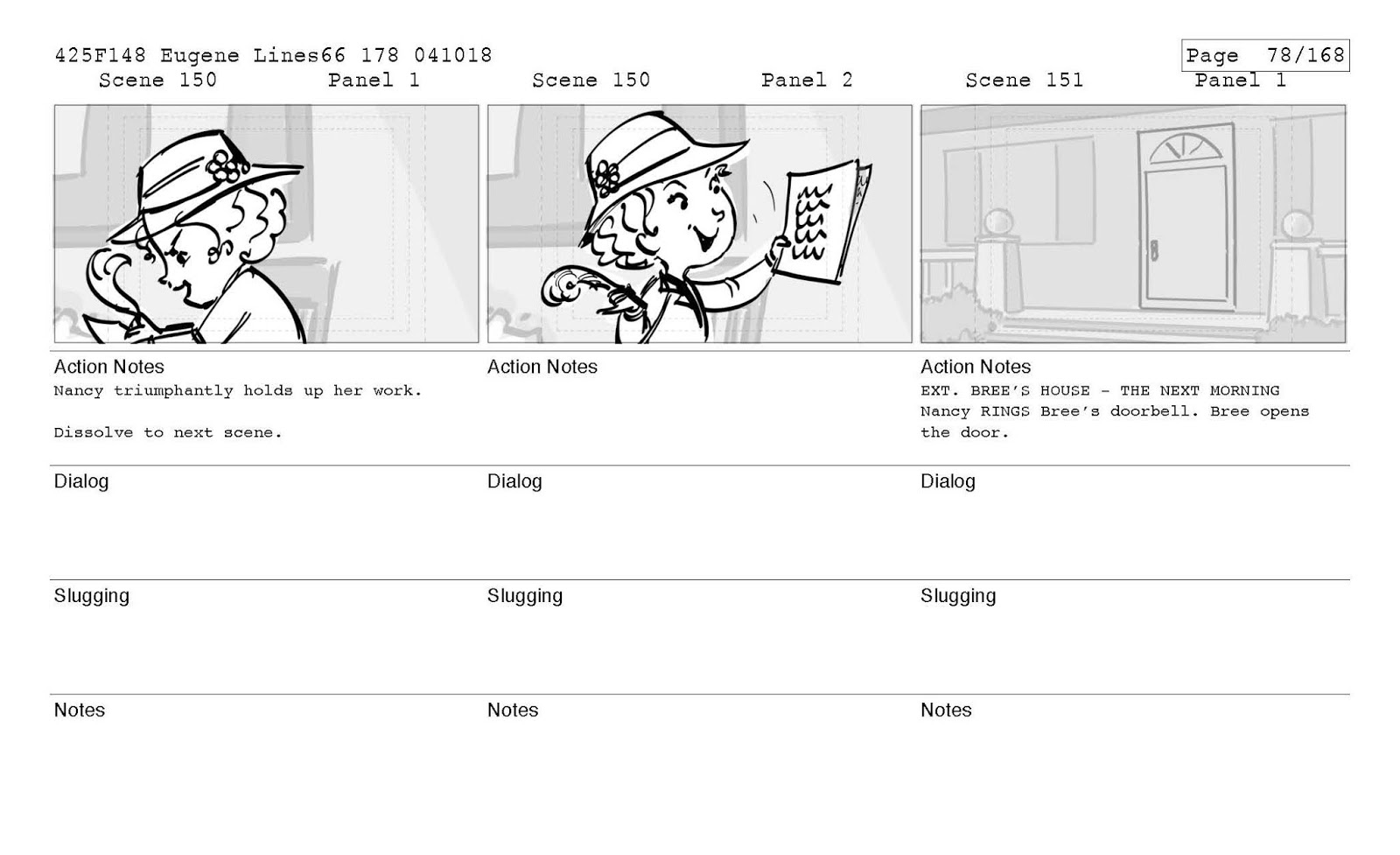 425F148 Eugene Lines66 178 041018

Page 78/168

Scene 150 Panel 1

Action Notes
Nancy triumphantly holds up her work.

Dissolve to next scene.

Dialog

Slugging

Notes

Scene 150 Panel 2

Action Notes

Dialog

Slugging

Notes

Scene 151 Panel 1

Action Notes
EXT. BREE'S HOUSE - THE NEXT MORNING
Nancy RINGS Bree's doorbell. Bree opens the door.

Dialog

Slugging

Notes