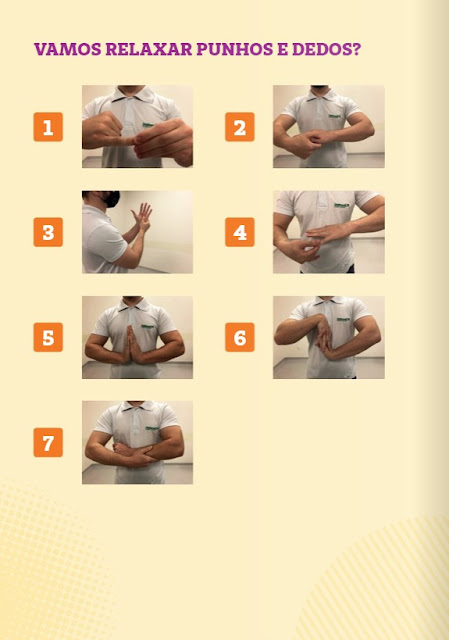 VAMOS RELAXAR PUNHOS E DEDOS?

1

2

3

4

5

6

7