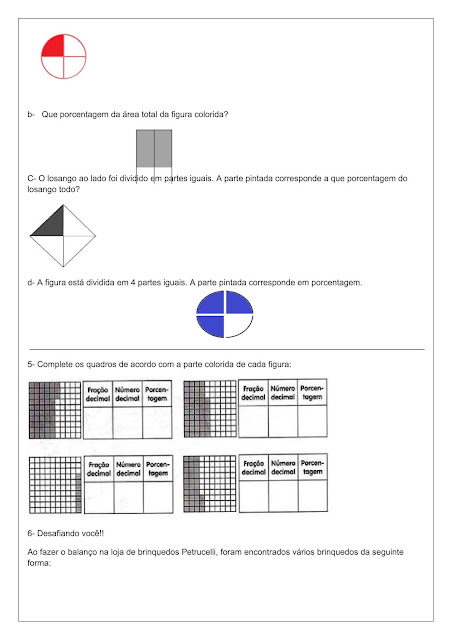 b- Que porcentagem da área total da figura colorida?

C- O losango ao lado foi dividido em partes iguais. A parte pintada corresponde a que porcentagem do losango todo?

d- A figura está dividida em 4 partes iguais. A parte pintada corresponde em porcentagem.

5- Complete os quadros de acordo com a parte colorida de cada figura:

| Fração decimal | Número decimal | Porcentagem |
|---|---|---|
| | | |

| Fração decimal | Número decimal | Porcentagem |
|---|---|---|
| | | |

| Fração decimal | Número decimal | Porcentagem |
|---|---|---|
| | | |

| Fração decimal | Número decimal | Porcentagem |
|---|---|---|
| | | |

6- Desafiando você!!

Ao fazer o balanço na loja de brinquedos Petrucelli, foram encontrados vários brinquedos da seguinte forma: