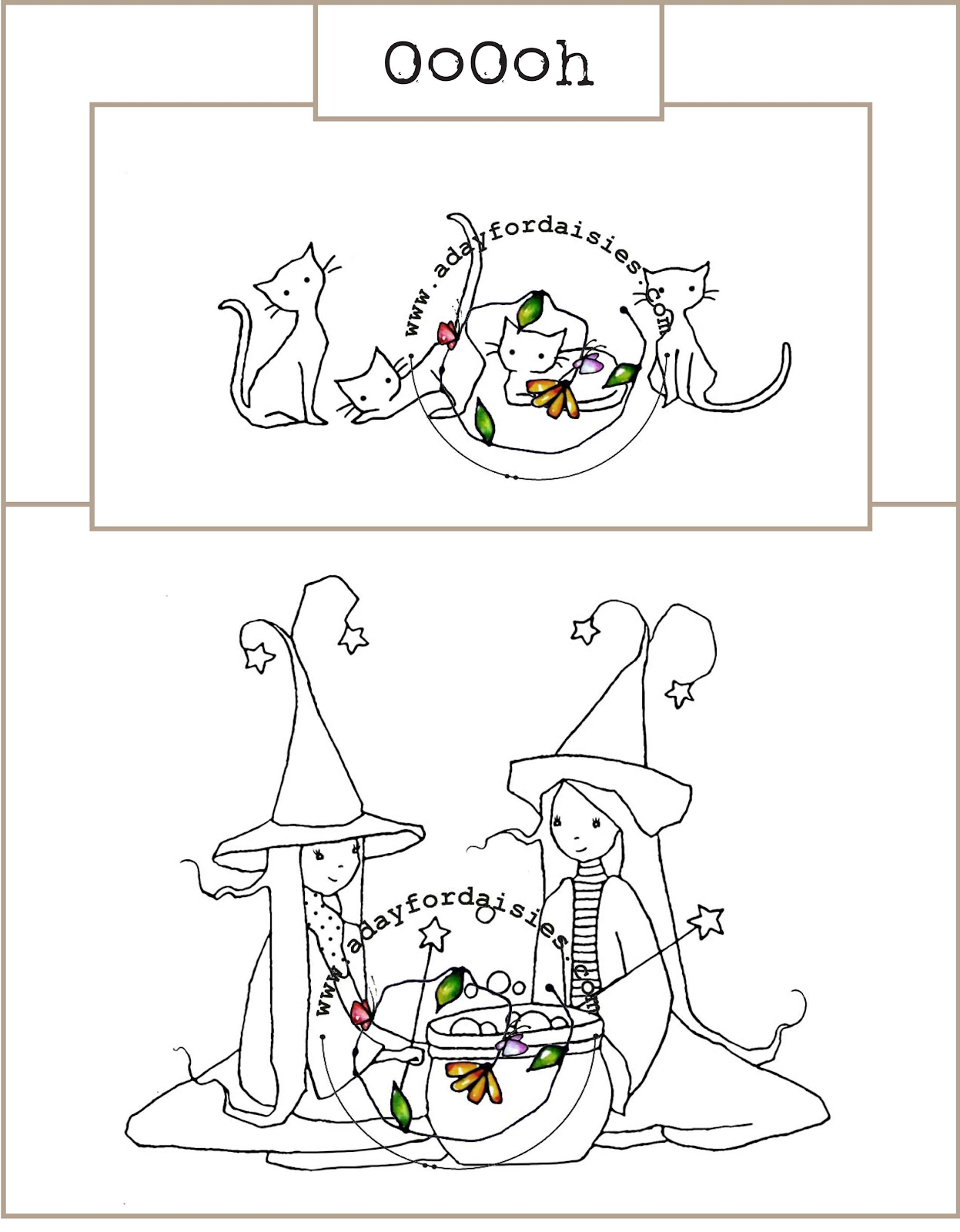 OoOoh

www.adayfordaisies.com

www.adayfordaisies.com