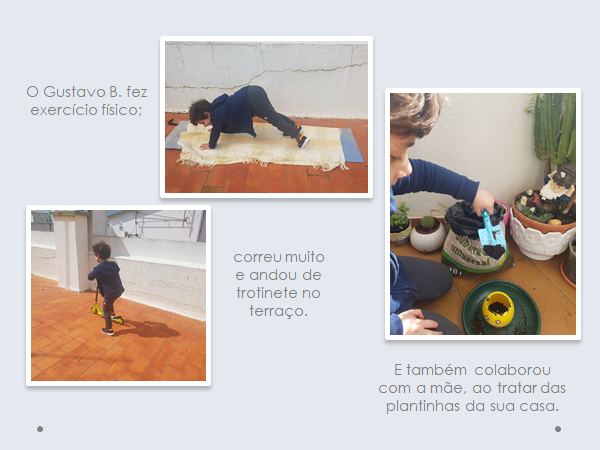 O Gustavo B. fez exercício físico;

correu muito e andou de trotinete no terraço.

E também colaborou com a mãe, ao tratar das plantinhas da sua casa.