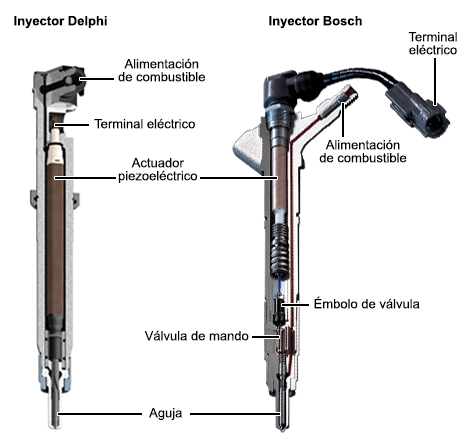 Inyector Delphi

Inyector Bosch

Terminal eléctrico

Alimentación de combustible

Terminal eléctrico

Alimentación de combustible

Actuador piezoeléctrico

Émbolo de válvula

Válvula de mando

Aguja