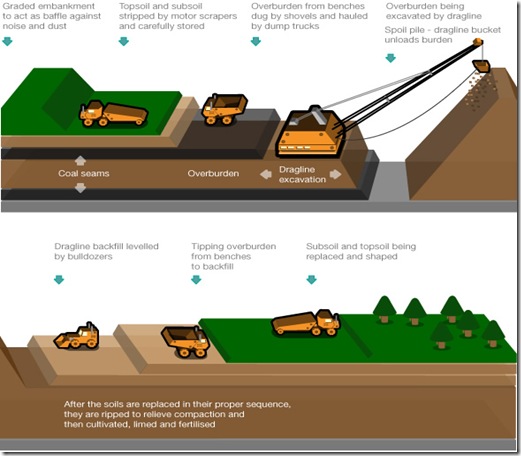 Graded embankment to act as baffle against noise and dust

Topsoil and subsoil stripped by motor scrapers and carefully stored

Overburden from benches dug by shovels and hauled by dump trucks

Overburden being excavated by dragline

Spoil pile - dragline bucket unloads burden

Coal seams

Overburden

Dragline excavation

Dragline backfill levelled by bulldozers

Tipping overburden from benches to backfill

Subsoil and topsoil being replaced and shaped

After the soils are replaced in their proper sequence, they are ripped to relieve compaction and then cultivated, limed and fertilised