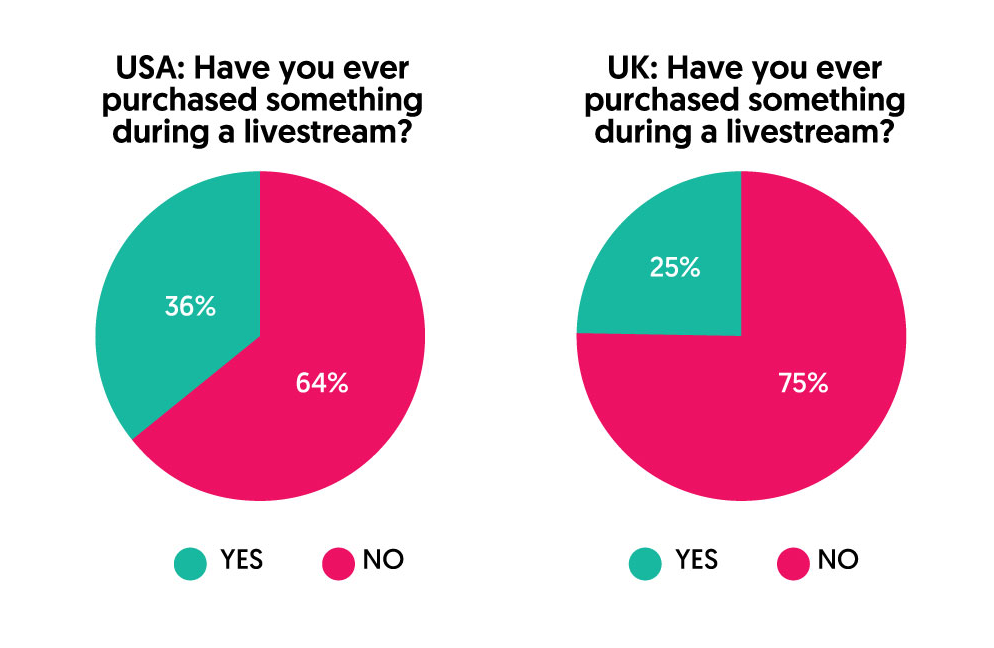 USA: Have you ever purchased something during a livestream?

36%

64%

YES NO

UK: Have you ever purchased something during a livestream?

25%

75%

YES NO