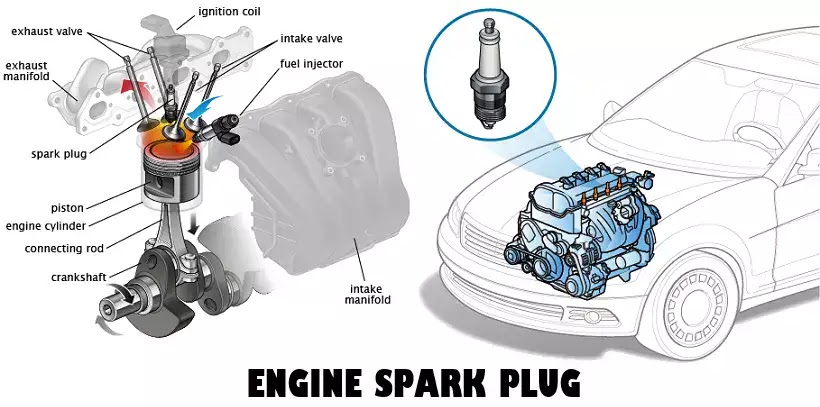 ignition coil
exhaust valve
intake valve
exhaust manifold
fuel injector
spark plug
piston
engine cylinder
connecting rod
crankshaft
intake manifold

ENGINE SPARK PLUG