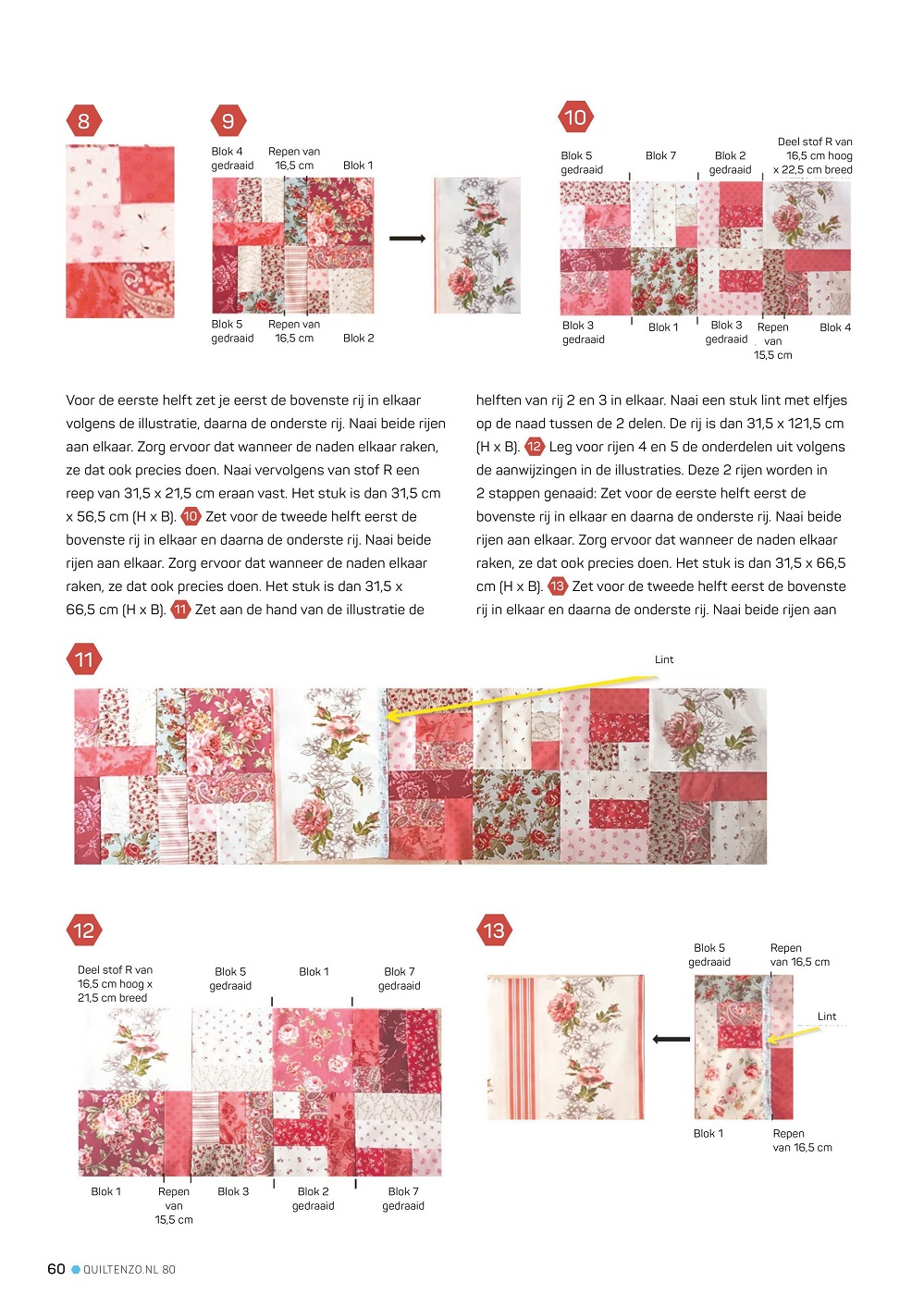 8

9

Blok 4 gedraaid

Repen van 16,5 cm

Blok 1

Blok 5 gedraaid

Repen van 16,5 cm

Blok 2

10

Blok 5 gedraaid

Blok 7

Blok 2 gedraaid

Deel stof R van 16,5 cm hoog x 22,5 cm breed

Blok 3 gedraaid

Blok 1

Blok 3 gedraaid

Repen van 15,5 cm

Blok 4

Voor de eerste helft zet je eerst de bovenste rij in elkaar volgens de illustratie, daarna de onderste rij. Naai beide rijen aan elkaar. Zorg ervoor dat wanneer de naden elkaar raken, ze dat ook precies doen. Naai vervolgens van stof R een reep van 31,5 x 21,5 cm eraan vast. Het stuk is dan 31,5 cm x 56,5 cm (H x B). 10 Zet voor de tweede helft eerst de bovenste rij in elkaar en daarna de onderste rij. Naai beide rijen aan elkaar. Zorg ervoor dat wanneer de naden elkaar raken, ze dat ook precies doen. Het stuk is dan 31,5 x 66,5 cm (H x B). 11 Zet aan de hand van de illustratie de helften van rij 2 en 3 in elkaar. Naai een stuk lint met elfjes op de naad tussen de 2 delen. De rij is dan 31,5 x 121,5 cm (H x B). 12 Leg voor rijen 4 en 5 de onderdelen uit volgens de aanwijzingen in de illustraties. Deze 2 rijen worden in 2 stappen genaaid: Zet voor de eerste helft eerst de bovenste rij in elkaar en daarna de onderste rij. Naai beide rijen aan elkaar. Zorg ervoor dat wanneer de naden elkaar raken, ze dat ook precies doen. Het stuk is dan 31,5 x 66,5 cm (H x B). 13 Zet voor de tweede helft eerst de bovenste rij in elkaar en daarna de onderste rij. Naai beide rijen aan

11

Lint

12

Deel stof R van 16,5 cm hoog x 21,5 cm breed

Blok 5 gedraaid

Blok 1

Blok 7 gedraaid

Blok 1

Repen van 15,5 cm

Blok 3

Blok 2 gedraaid

Blok 7 gedraaid

13

Blok 5 gedraaid

Repen van 16,5 cm

Lint

Blok 1

Repen van 16,5 cm

60 QUILTENZO.NL 80