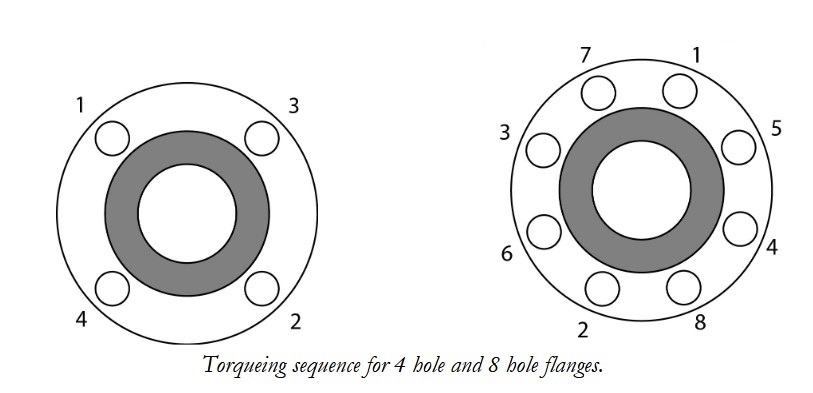 1 3
4 2

7 1
3 5
6 4
2 8

Torqueing sequence for 4 hole and 8 hole flanges.