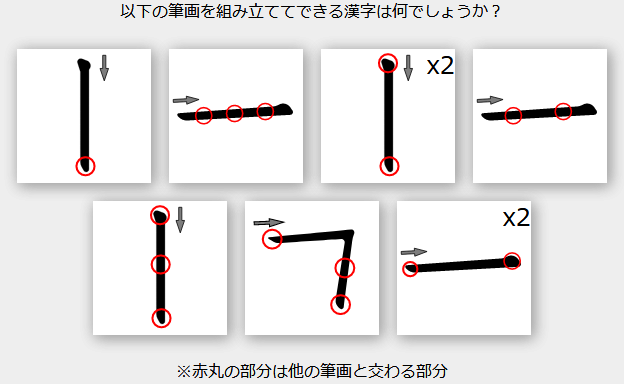 以下の筆画を組み立ててできる漢字は何でしょうか？

x2

x2

※赤丸の部分は他の筆画と交わる部分