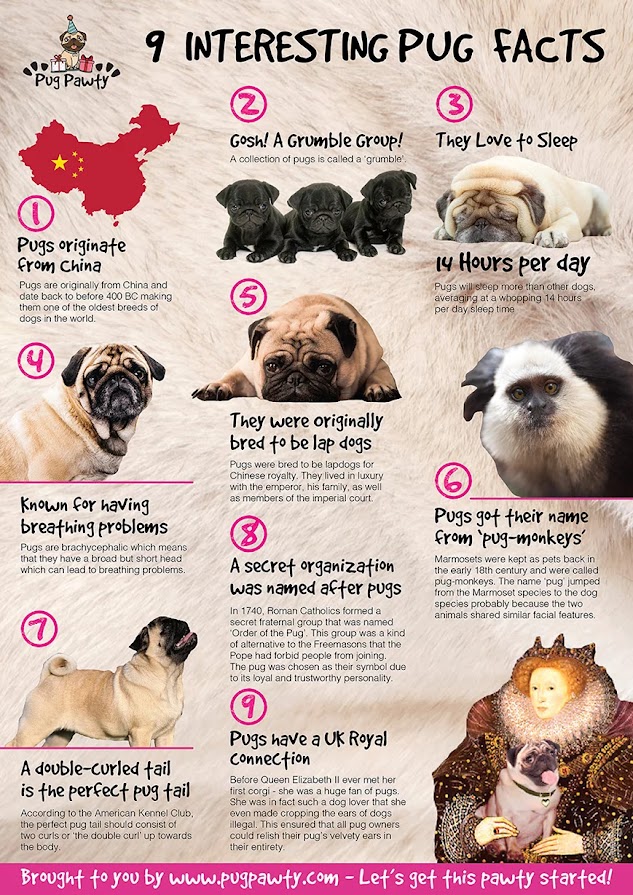 Pug Pawty

9 INTERESTING PUG FACTS

1

Pugs originate from China

Pugs are originally from China and date back to before 400 BC making them one of the oldest breeds of dogs in the world.

2

Gosh! A Grumble Group!

A collection of pugs is called a 'grumble'.

3

They Love to Sleep

14 Hours per day

Pugs will sleep more than other dogs, averaging at a whopping 14 hours per day sleep time

4

Known for having breathing problems

Pugs are brachycephalic which means that they have a broad but short head which can lead to breathing problems.

5

They were originally bred to be lap dogs

Pugs were bred to be lapdogs for Chinese royalty. They lived in luxury with the emperor, his family, as well as members of the imperial court.

6

Pugs got their name from 'pug-monkeys'

Marmosets were kept as pets back in the early 18th century and were called pug-monkeys. The name 'pug' jumped from the Marmoset species to the dog species probably because the two animals shared similar facial features.

7

A double-curled tail is the perfect pug tail

According to the American Kennel Club, the perfect pug tail should consist of two curls or 'the double curl' up towards the body.

8

A secret organization was named after pugs

In 1740, Roman Catholics formed a secret fraternal group that was named 'Order of the Pug'. This group was a kind of alternative to the Freemasons that the Pope had forbid people from joining. The pug was chosen as their symbol due to its loyal and trustworthy personality.

9

Pugs have a UK Royal connection

Before Queen Elizabeth II ever met her first corgi - she was a huge fan of pugs. She was in fact such a dog lover that she even made cropping the ears of dogs illegal. This ensured that all pug owners could relish their pug's velvety ears in their entirety.

Brought to you by www.pugpawty.com - Let's get this pawty started!