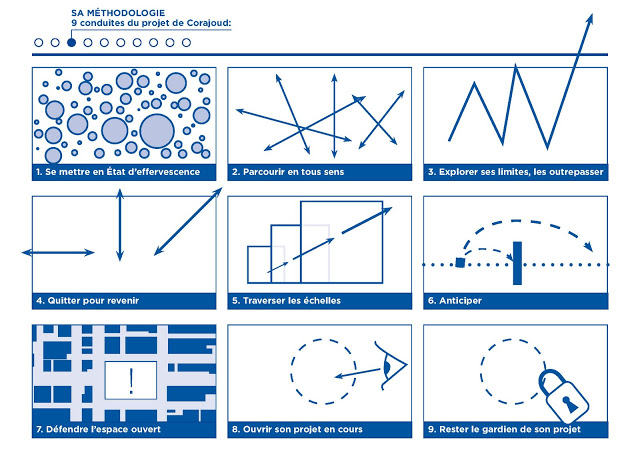 SA MÉTHODOLOGIE
9 conduites du projet de Corajoud:

1. Se mettre en État d'effervescence

2. Parcourir en tous sens

3. Explorer ses limites, les outrepasser

4. Quitter pour revenir

5. Traverser les échelles

6. Anticiper

!

7. Défendre l'espace ouvert

8. Ouvrir son projet en cours

9. Rester le gardien de son projet