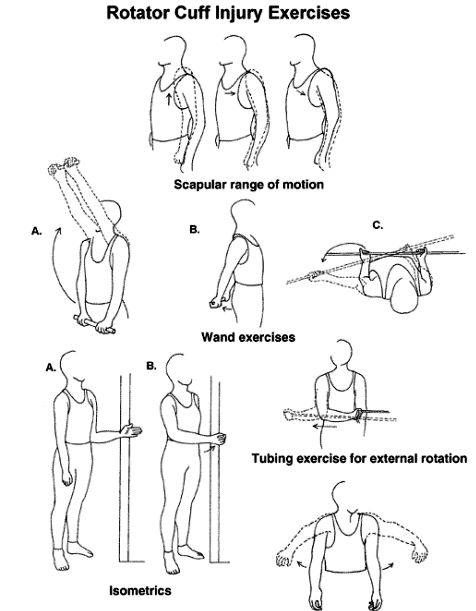 Rotator Cuff Injury Exercises

Scapular range of motion

A.

B.

C.

Wand exercises

A.

B.

Tubing exercise for external rotation

Isometrics