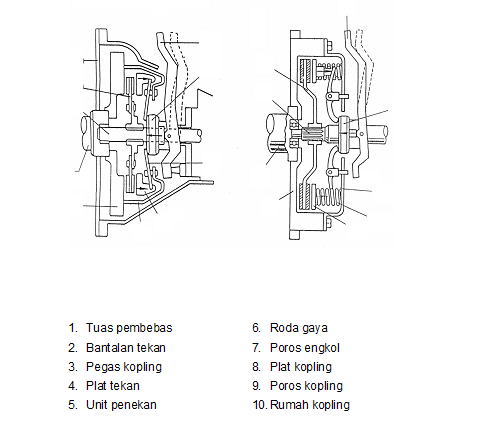 1. Tuas pembebas
2. Bantalan tekan
3. Pegas kopling
4. Plat tekan
5. Unit penekan

6. Roda gaya
7. Poros engkol
8. Plat kopling
9. Poros kopling
10. Rumah kopling