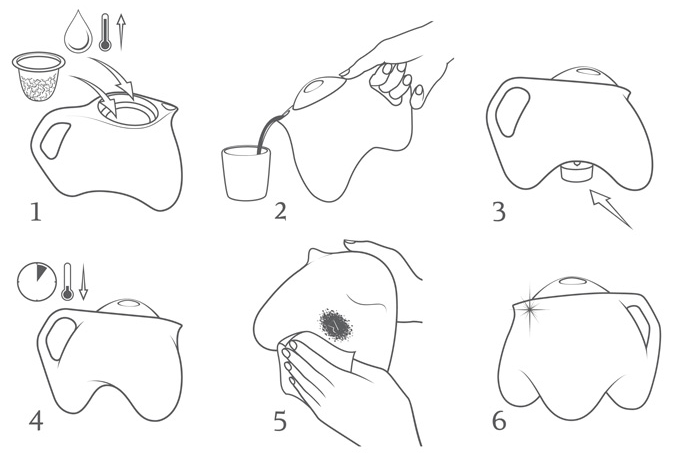 1

2

3

4

5

6