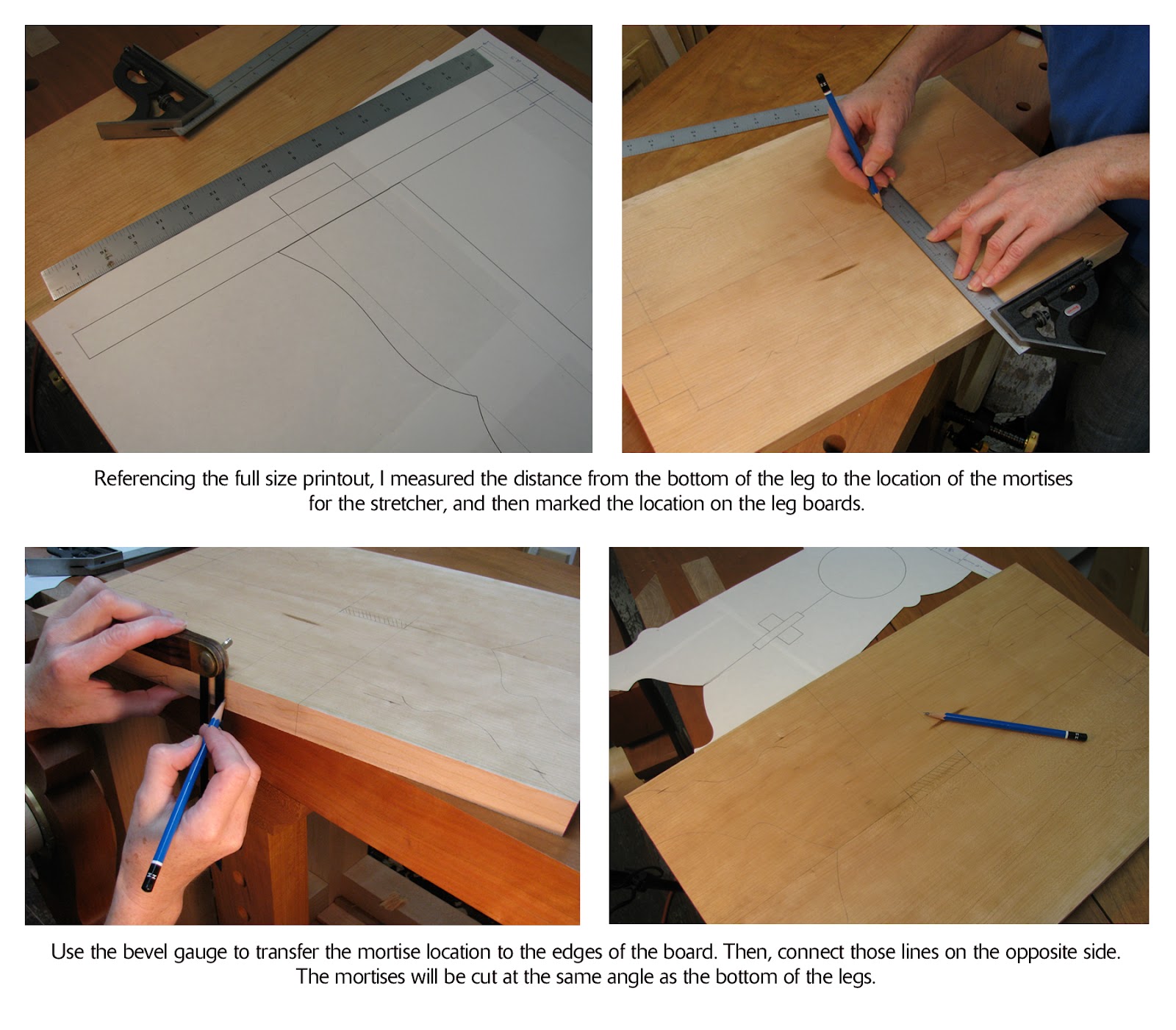 Referencing the full size printout, I measured the distance from the bottom of the leg to the location of the mortises for the stretcher, and then marked the location on the leg boards.

Use the bevel gauge to transfer the mortise location to the edges of the board. Then, connect those lines on the opposite side. The mortises will be cut at the same angle as the bottom of the legs.