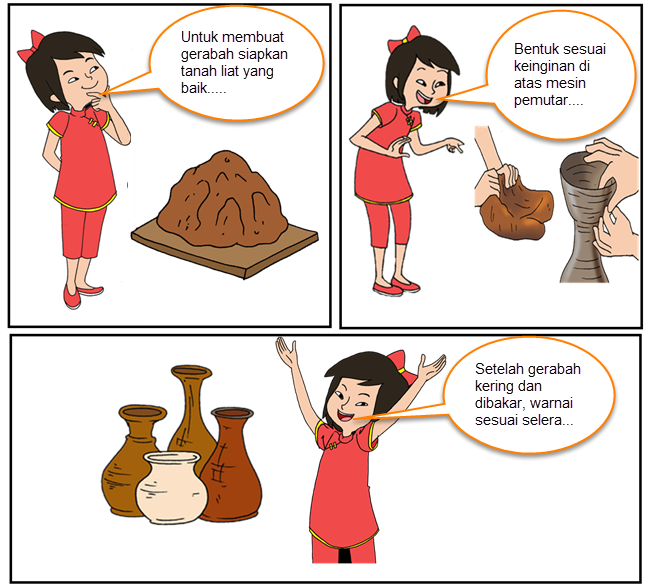 Untuk membuat gerabah siapkan tanah liat yang baik.....

Bentuk sesuai keinginan di atas mesin pemutar....

Setelah gerabah kering dan dibakar, warnai sesuai selera...