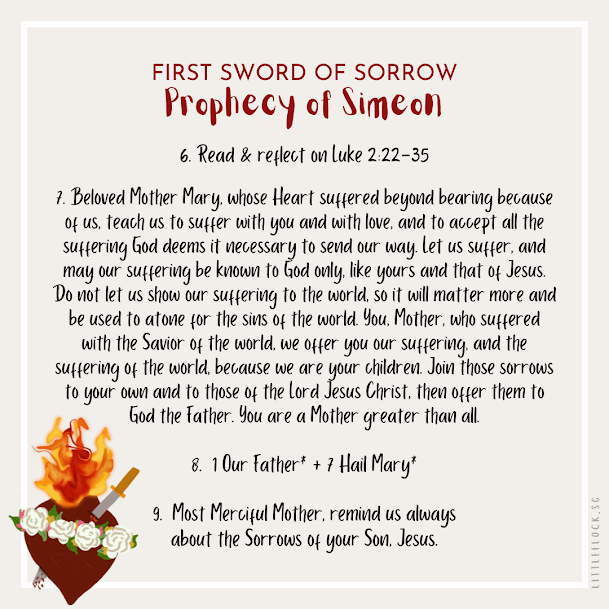 FIRST SWORD OF SORROW
Prophecy of Simeon

6. Read & reflect on Luke 2:22-35

7. Beloved Mother Mary, whose Heart suffered beyond bearing because of us, teach us to suffer with you and with love, and to accept all the suffering God deems it necessary to send our way. Let us suffer, and may our suffering be known to God only, like yours and that of Jesus. Do not let us show our suffering to the world, so it will matter more and be used to atone for the sins of the world. You, Mother, who suffered with the Savior of the world, we offer you our suffering, and the suffering of the world, because we are your children. Join those sorrows to your own and to those of the Lord Jesus Christ, then offer them to God the Father. You are a Mother greater than all.

8. 1 Our Father* + 7 Hail Mary*

9. Most Merciful Mother, remind us always about the Sorrows of your Son, Jesus.

LITTLEFLOCK.SG