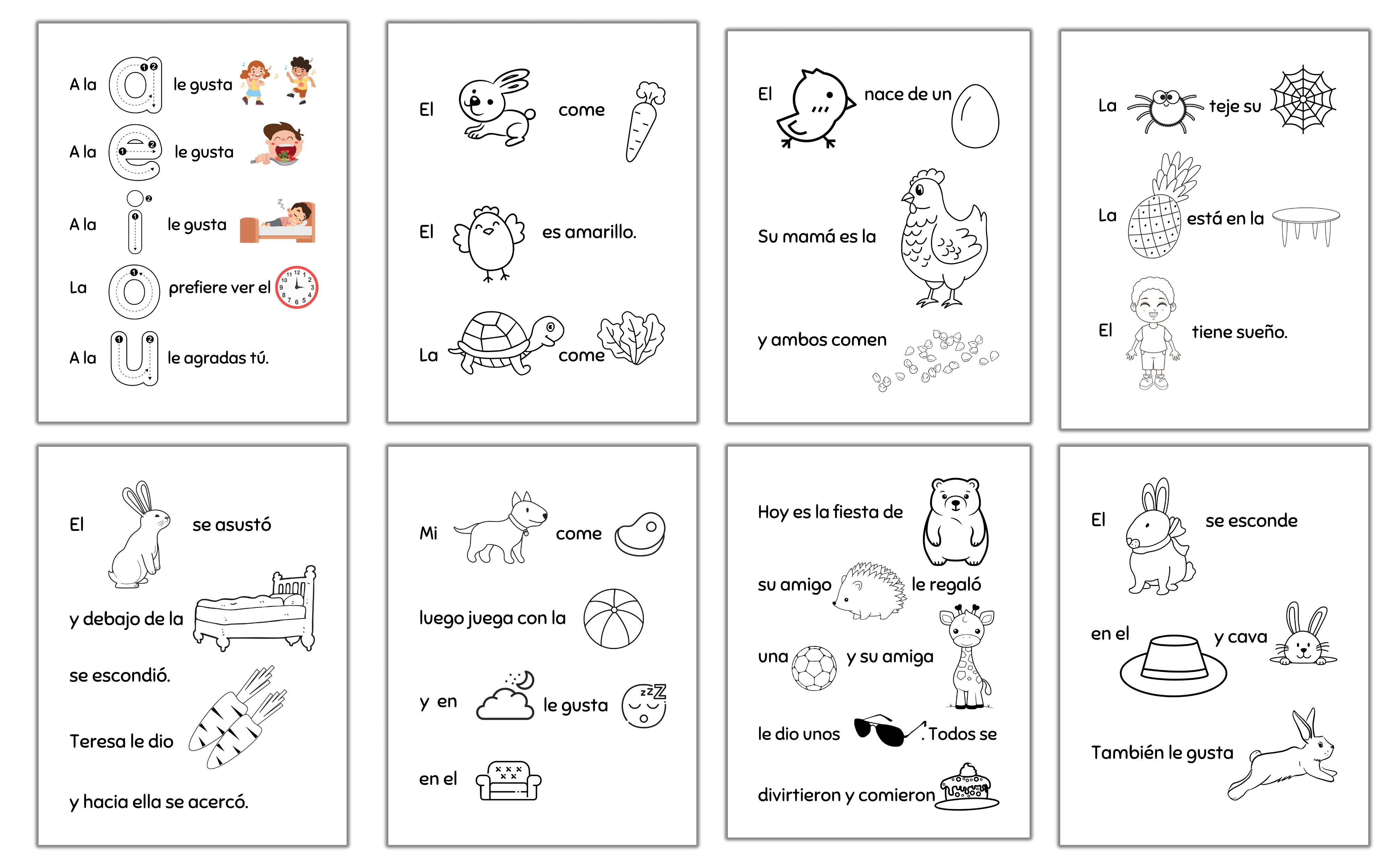 A la a le gusta

A la e le gusta

A la i le gusta

La o prefiere ver el

A la u le agradas tú.

El come

El es amarillo.

La come

El nace de un

Su mamá es la

y ambos comen

La teje su

La está en la

El tiene sueño.

El se asustó

y debajo de la

se escondió.

Teresa le dio

y hacia ella se acercó.

Mi come

luego juega con la

y en le gusta

en el

Hoy es la fiesta de

su amigo le regaló

una y su amiga

le dio unos . Todos se

divirtieron y comieron

El se esconde

en el y cava

También le gusta