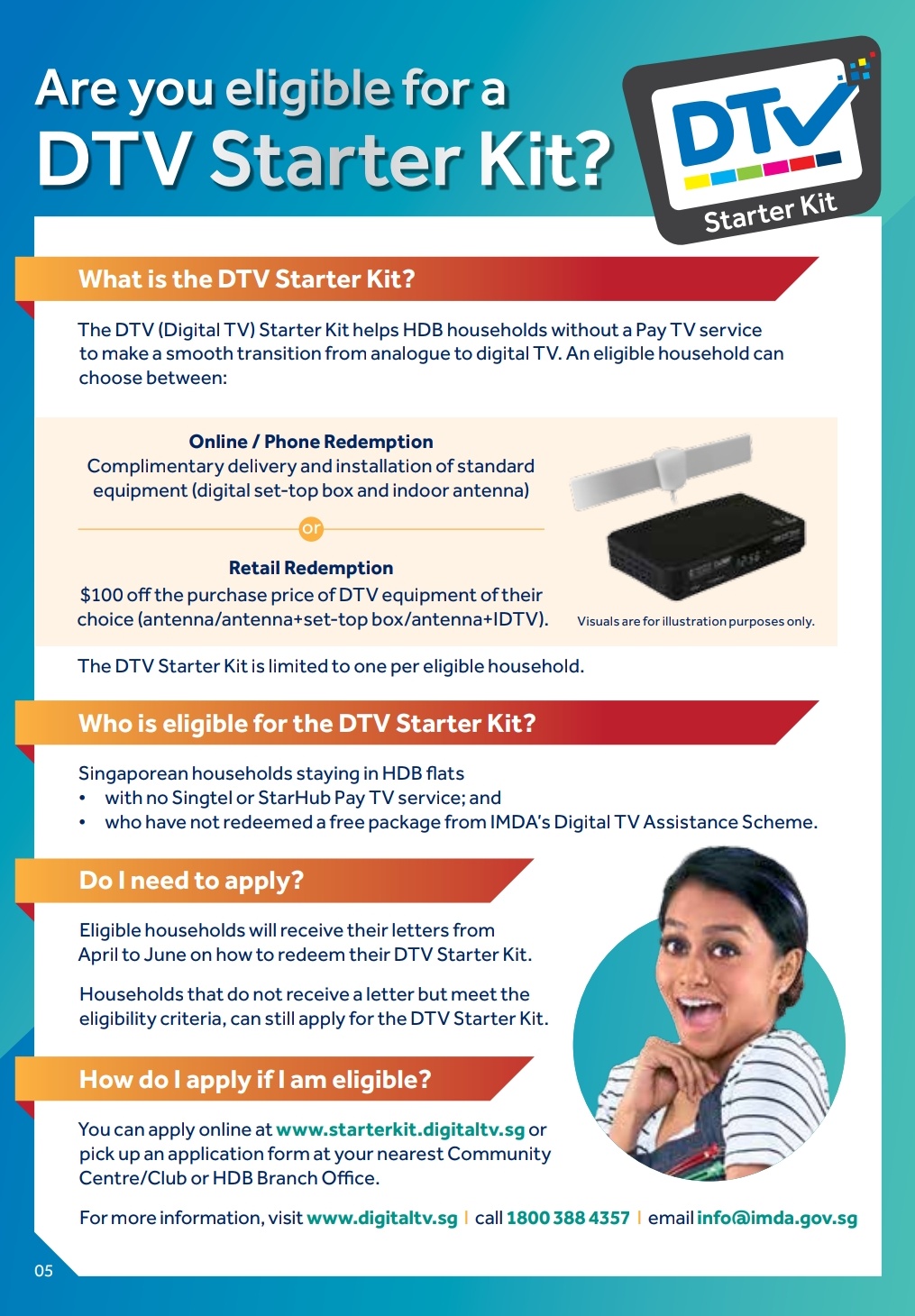 Are you eligible for a
DTV Starter Kit?

DTV
Starter Kit

What is the DTV Starter Kit?

The DTV (Digital TV) Starter Kit helps HDB households without a Pay TV service to make a smooth transition from analogue to digital TV. An eligible household can choose between:

Online / Phone Redemption
Complimentary delivery and installation of standard equipment (digital set-top box and indoor antenna)

or

Retail Redemption
$100 off the purchase price of DTV equipment of their choice (antenna/antenna+set-top box/antenna+IDTV).

Visuals are for illustration purposes only.

The DTV Starter Kit is limited to one per eligible household.

Who is eligible for the DTV Starter Kit?

Singaporean households staying in HDB flats
• with no Singtel or StarHub Pay TV service; and
• who have not redeemed a free package from IMDA's Digital TV Assistance Scheme.

Do I need to apply?

Eligible households will receive their letters from April to June on how to redeem their DTV Starter Kit.

Households that do not receive a letter but meet the eligibility criteria, can still apply for the DTV Starter Kit.

How do I apply if I am eligible?

You can apply online at www.starterkit.digitaltv.sg or pick up an application form at your nearest Community Centre/Club or HDB Branch Office.

For more information, visit www.digitaltv.sg | call 1800 388 4357 | email info@imda.gov.sg

05