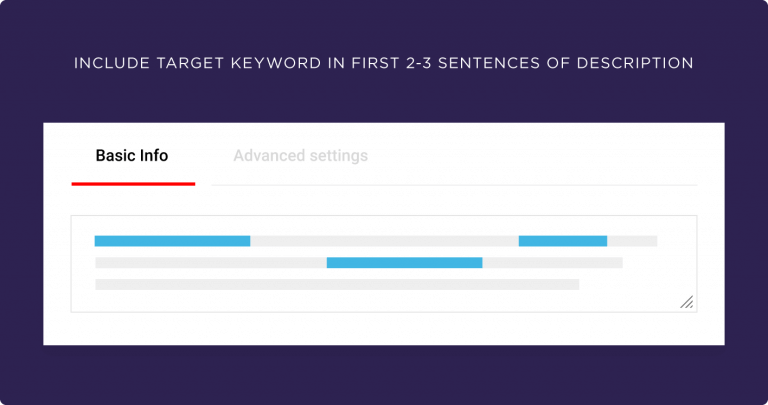 INCLUDE TARGET KEYWORD IN FIRST 2-3 SENTENCES OF DESCRIPTION

Basic Info

Advanced settings