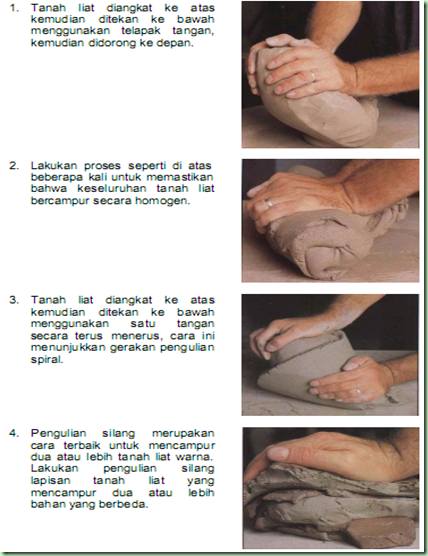 1. Tanah liat diangkat ke atas kemudian ditekan ke bawah menggunakan telapak tangan, kemudian didorong ke depan.

2. Lakukan proses seperti di atas beberapa kali untuk memastikan bahwa keseluruhan tanah liat bercampur secara homogen.

3. Tanah liat diangkat ke atas kemudian ditekan ke bawah menggunakan satu tangan secara terus menerus, cara ini menunjukkan gerakan pengulian spiral.

4. Pengulian silang merupakan cara terbaik untuk mencampur dua atau lebih tanah liat warna. Lakukan pengulian silang lapisan tanah liat yang mencampur dua atau lebih bahan yang berbeda.