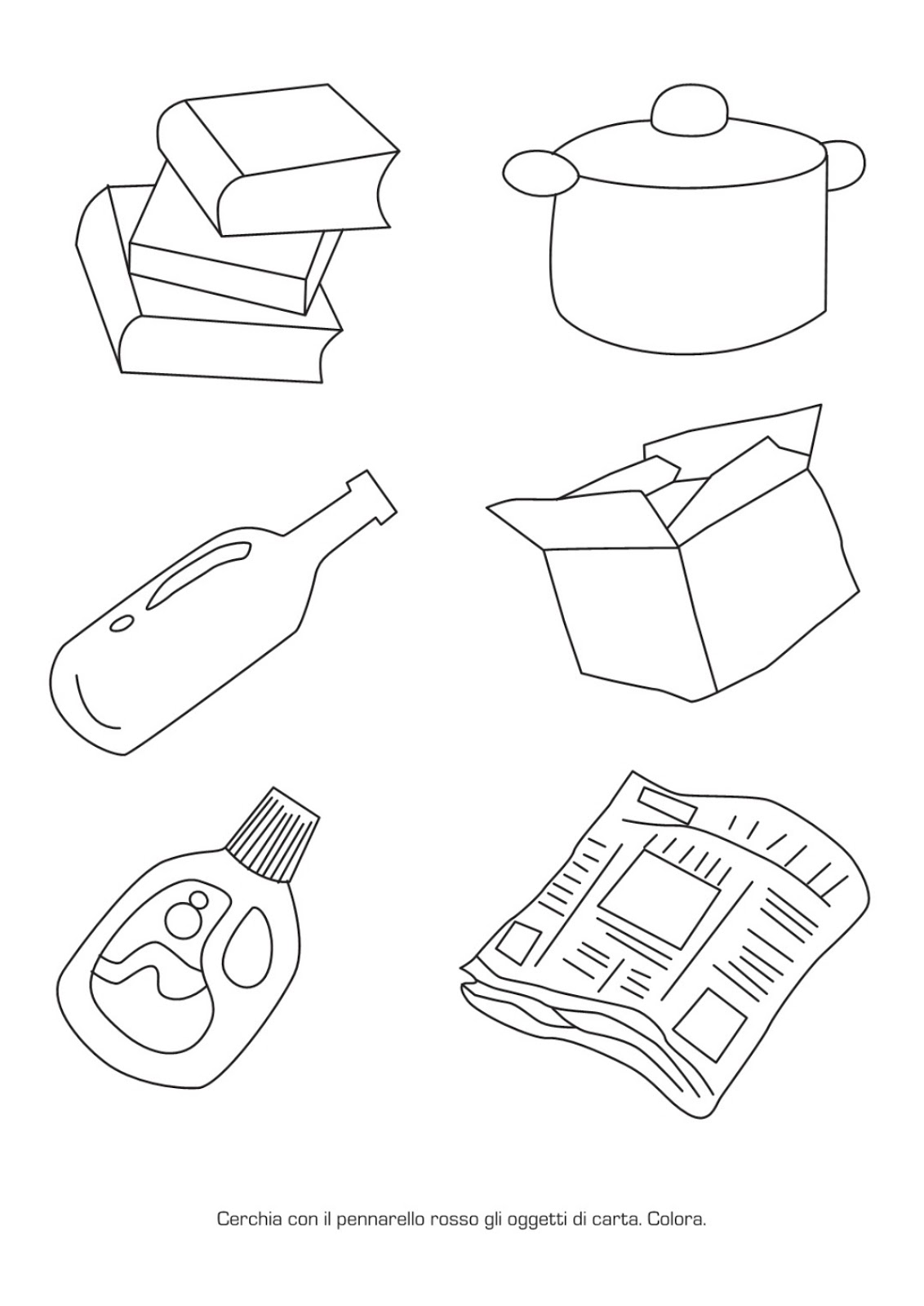 Cerchia con il pennarello rosso gli oggetti di carta. Colora.