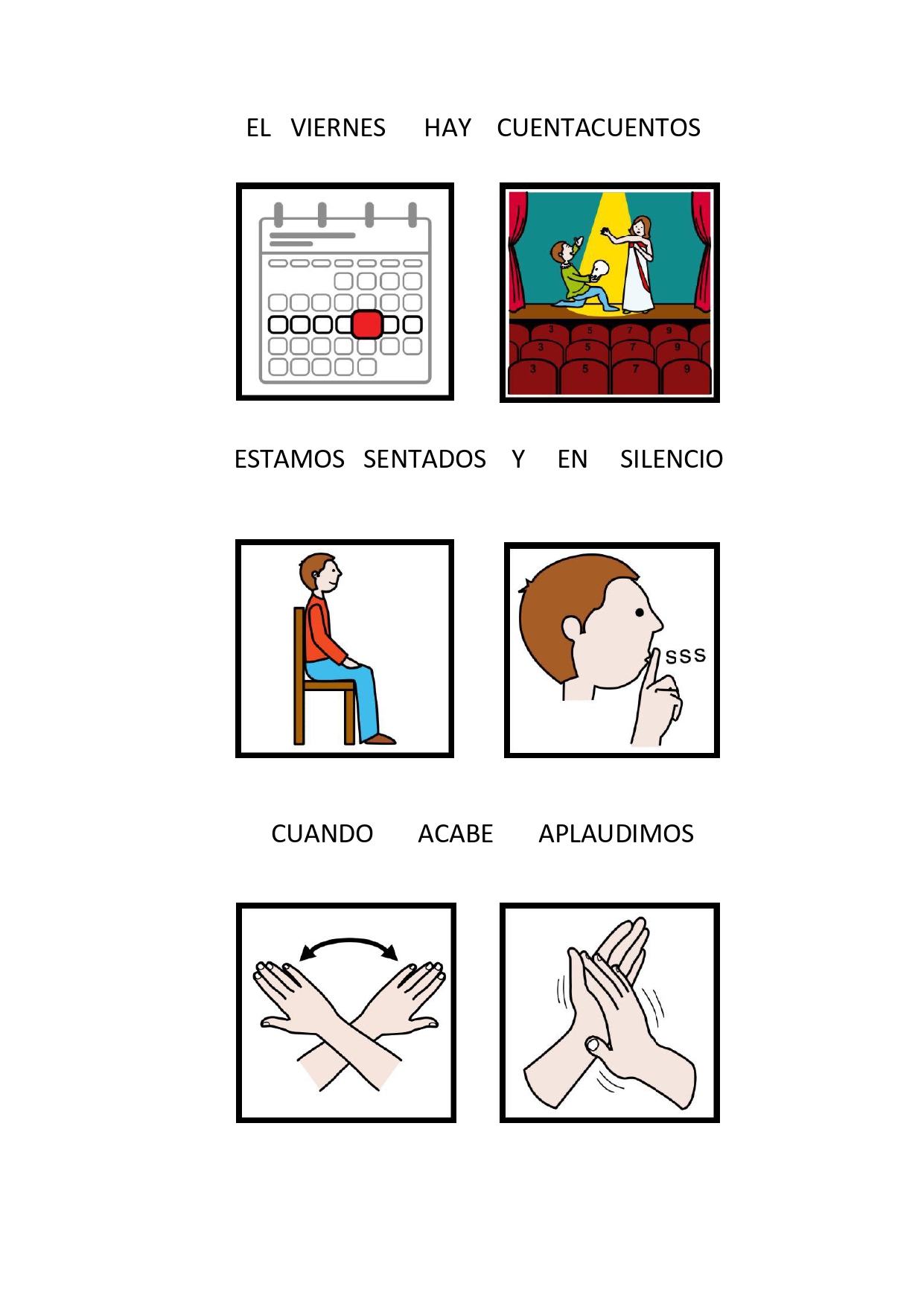 EL VIERNES HAY CUENTACUENTOS

3 5 7 9
3 5 7 9
3 5 7 9

ESTAMOS SENTADOS Y EN SILENCIO

sss

CUANDO ACABE APLAUDIMOS