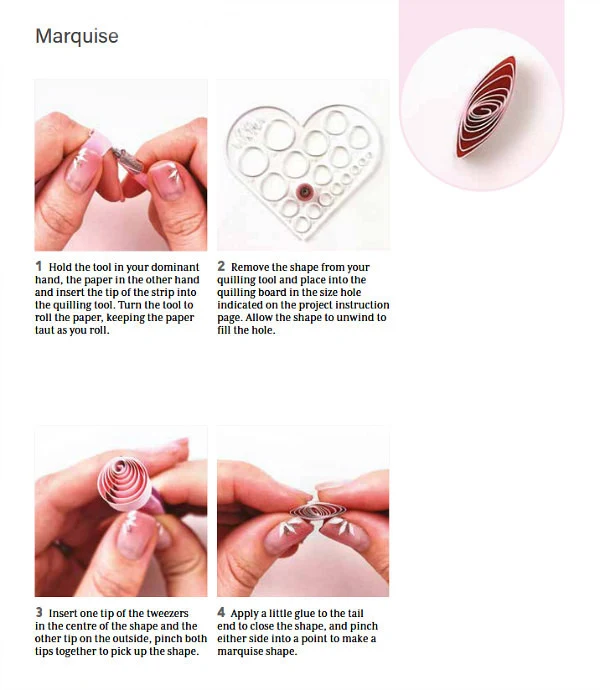 Marquise

1 Hold the tool in your dominant hand, the paper in the other hand and insert the tip of the strip into the quilling tool. Turn the tool to roll the paper, keeping the paper taut as you roll.

2 Remove the shape from your quilling tool and place into the quilling board in the size hole indicated on the project instruction page. Allow the shape to unwind to fill the hole.

3 Insert one tip of the tweezers in the centre of the shape and the other tip on the outside, pinch both tips together to pick up the shape.

4 Apply a little glue to the tail end to close the shape, and pinch either side into a point to make a marquise shape.